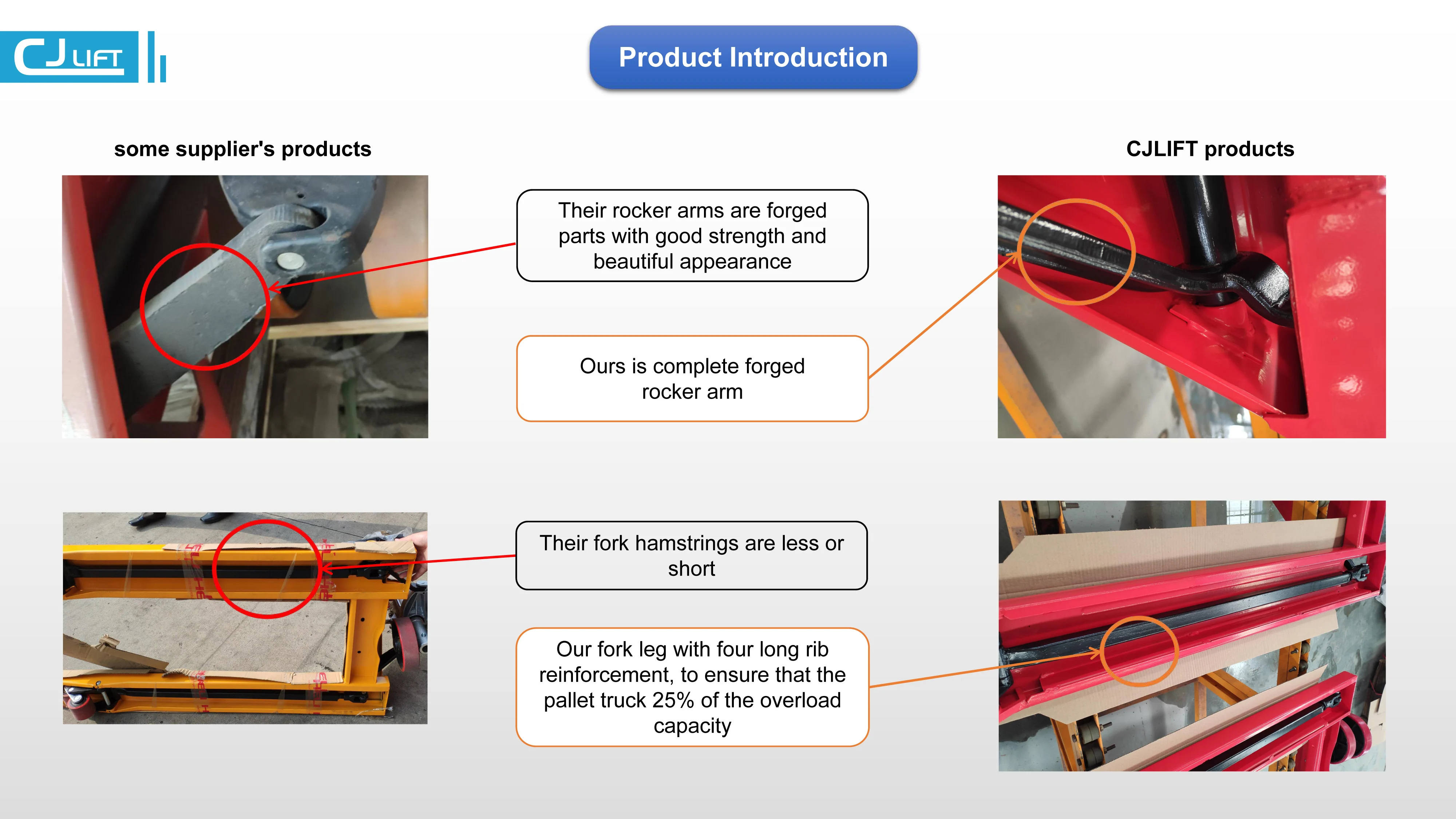 CJ LIFT

Product Introduction

some supplier's products

CJLIFT products

Their rocker arms are forged parts with good strength and beautiful appearance

Ours is complete forged rocker arm

Their fork hamstrings are less or short

Our fork leg with four long rib reinforcement, to ensure that the pallet truck 25% of the overload capacity