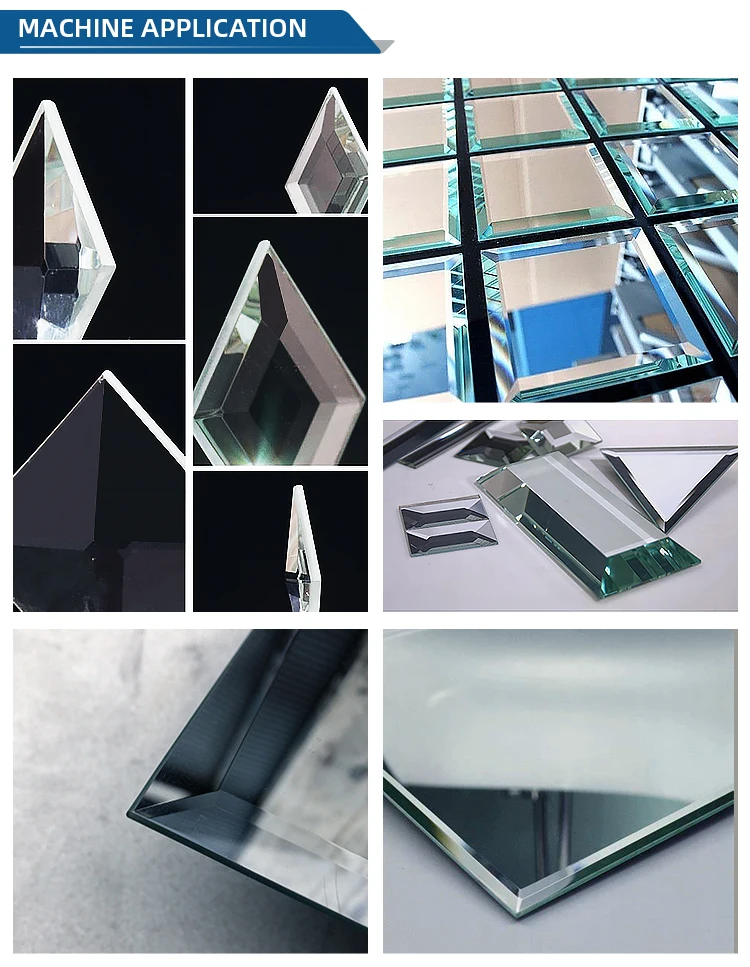 MACHINE APPLICATION