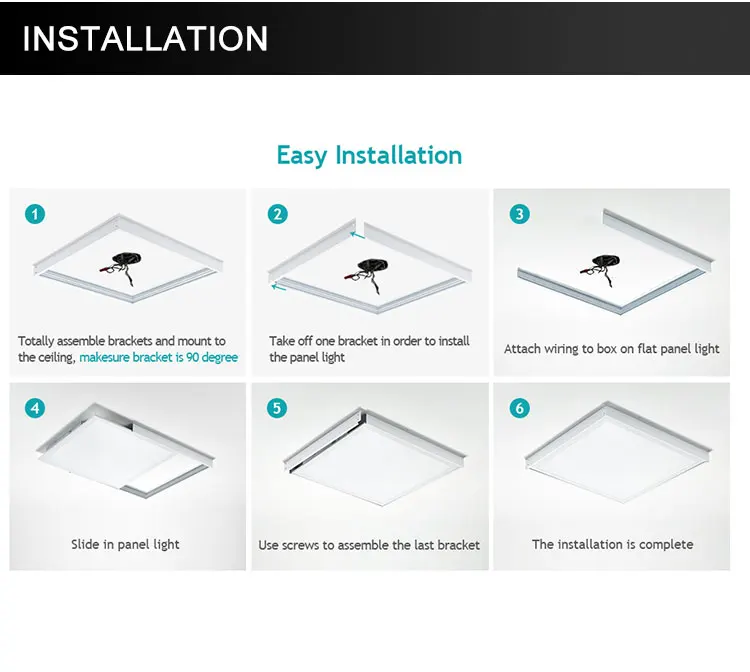 INSTALLATION

Easy Installation

1

Totally assemble brackets and mount to the ceiling, makesure bracket is 90 degree

2

Take off one bracket in order to install the panel light

3

Attach wiring to box on flat panel light

4

Slide in panel light

5

Use screws to assemble the last bracket

6

The installation is complete