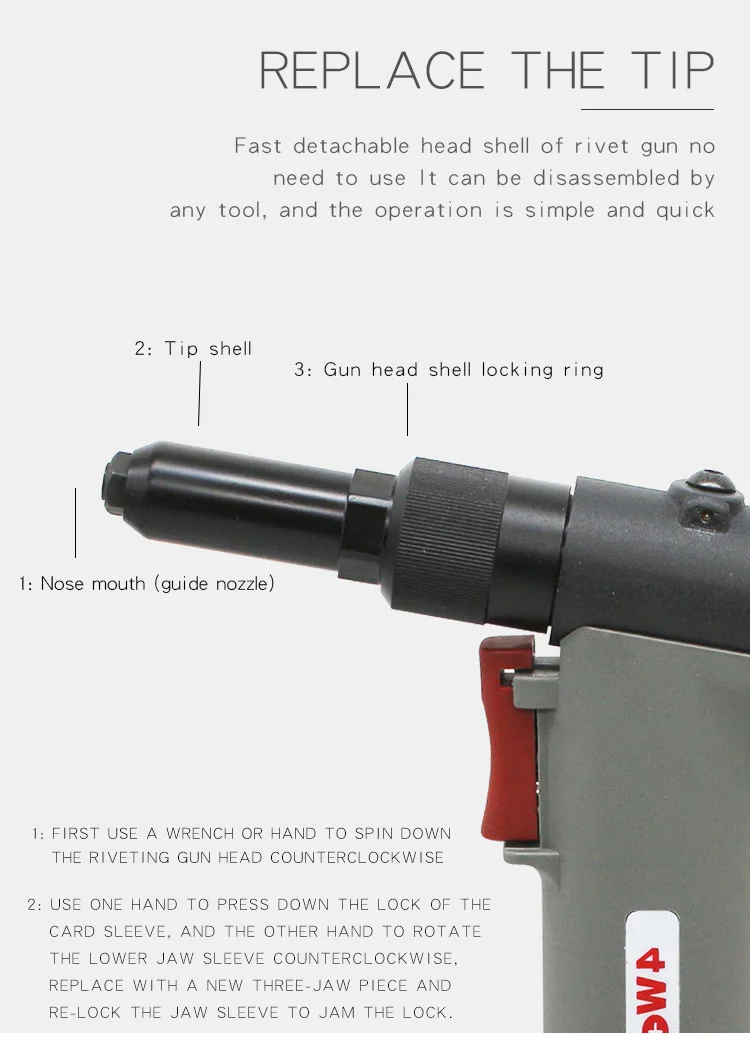 REPLACE THE TIP

Fast detachable head shell of rivet gun no need to use It can be disassembled by any tool, and the operation is simple and quick

2: Tip shell

3: Gun head shell locking ring

1: Nose mouth (guide nozzle)

1: FIRST USE A WRENCH OR HAND TO SPIN DOWN THE RIVETING GUN HEAD COUNTERCLOCKWISE

2: USE ONE HAND TO PRESS DOWN THE LOCK OF THE CARD SLEEVE, AND THE OTHER HAND TO ROTATE THE LOWER JAW SLEEVE COUNTERCLOCKWISE, REPLACE WITH A NEW THREE-JAW PIECE AND RE-LOCK THE JAW SLEEVE TO JAM THE LOCK.

OW4