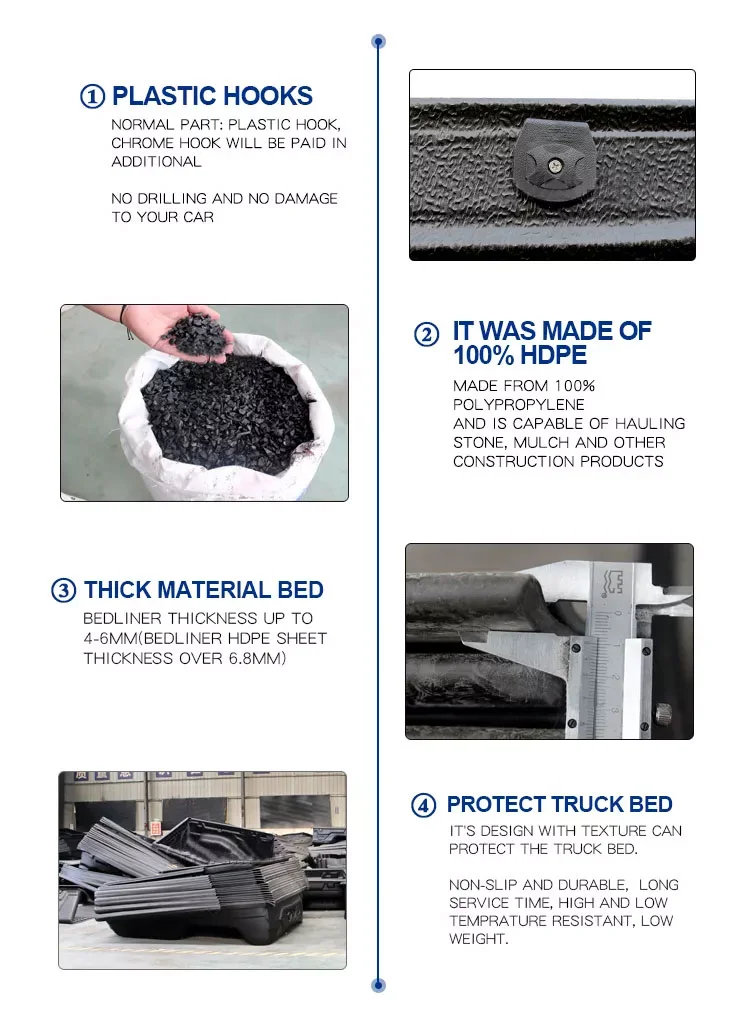 ① PLASTIC HOOKS

NORMAL PART: PLASTIC HOOK, CHROME HOOK WILL BE PAID IN ADDITIONAL

NO DRILLING AND NO DAMAGE TO YOUR CAR

② IT WAS MADE OF 100% HDPE

MADE FROM 100% POLYPROPYLENE AND IS CAPABLE OF HAULING STONE, MULCH AND OTHER CONSTRUCTION PRODUCTS

③ THICK MATERIAL BED

BEDLINER THICKNESS UP TO 4-6MM(BEDLINER HDPE SHEET THICKNESS OVER 6.8MM)

④ PROTECT TRUCK BED

IT'S DESIGN WITH TEXTURE CAN PROTECT THE TRUCK BED.

NON-SLIP AND DURABLE, LONG SERVICE TIME, HIGH AND LOW TEMPRATURE RESISTANT, LOW WEIGHT.