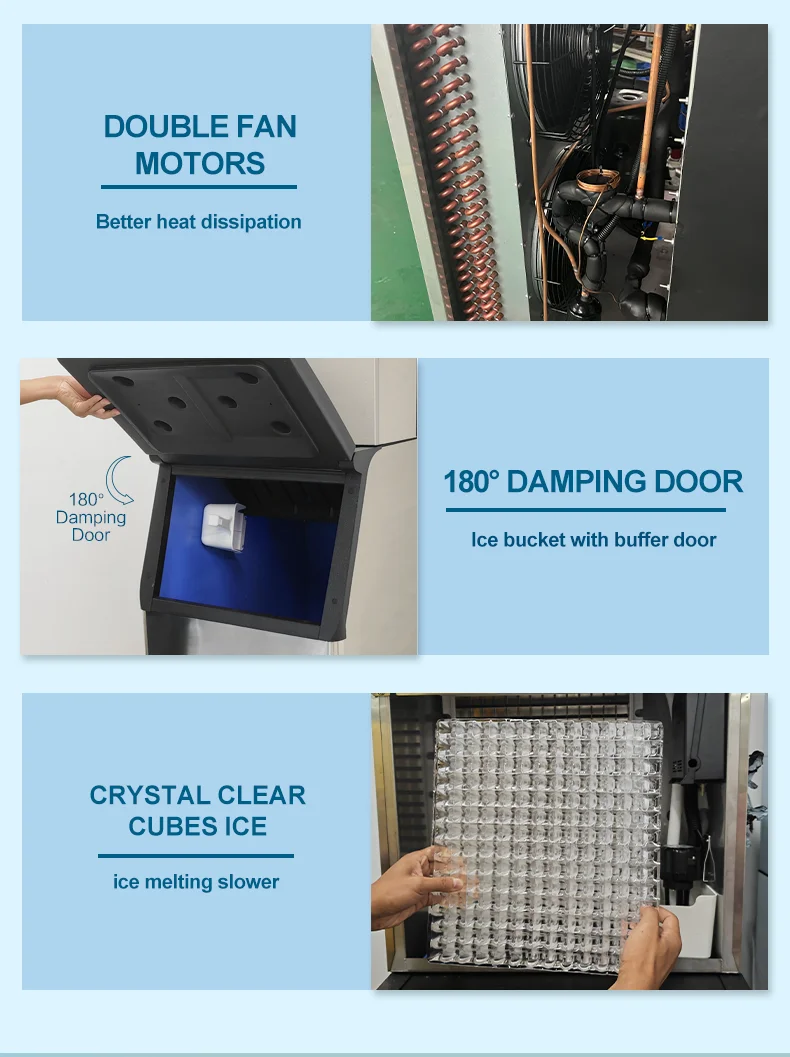 DOUBLE FAN MOTORS

Better heat dissipation

180° Damping Door

180° DAMPING DOOR

Ice bucket with buffer door

CRYSTAL CLEAR CUBES ICE

ice melting slower