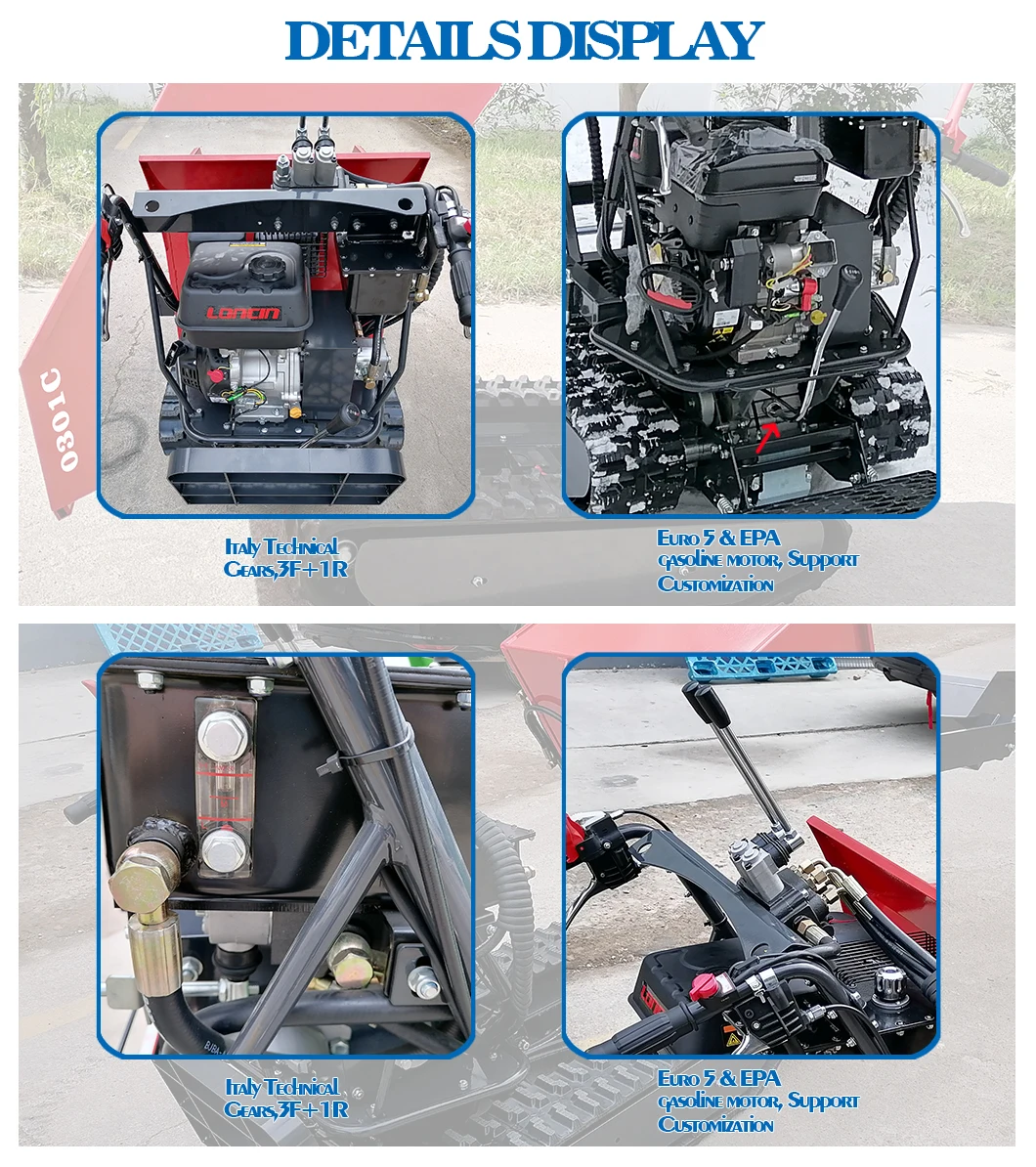 DETAILS DISPLAY

LONCIN

0301C

Italy Technical Gears,3F+1R

Euro 5 & EPA gasoline motor, Support Customization

Italy Technical Gears,3F+1R

Euro 5 & EPA gasoline motor, Support Customization