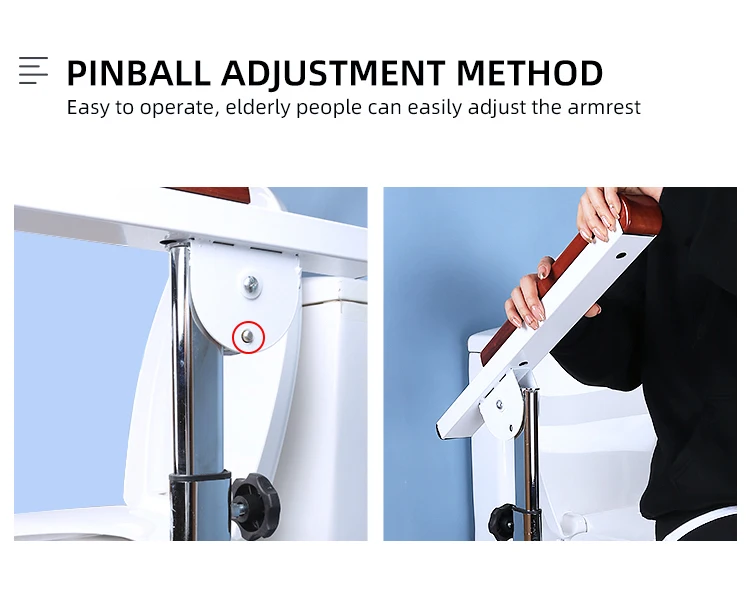 PINBALL ADJUSTMENT METHOD
Easy to operate, elderly people can easily adjust the armrest