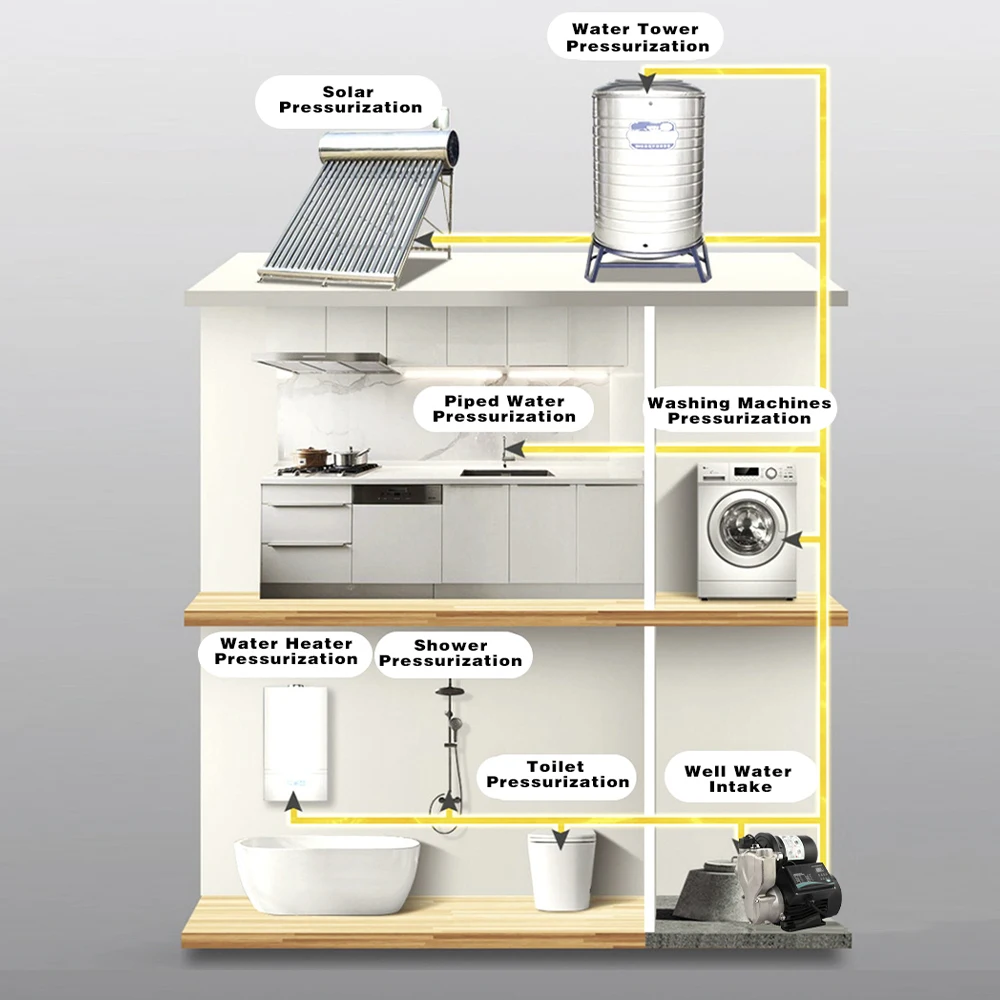 Water Tower Pressurization

Solar Pressurization

Piped Water Pressurization

Washing Machines Pressurization

Water Heater Pressurization

Shower Pressurization

Toilet Pressurization

Well Water Intake