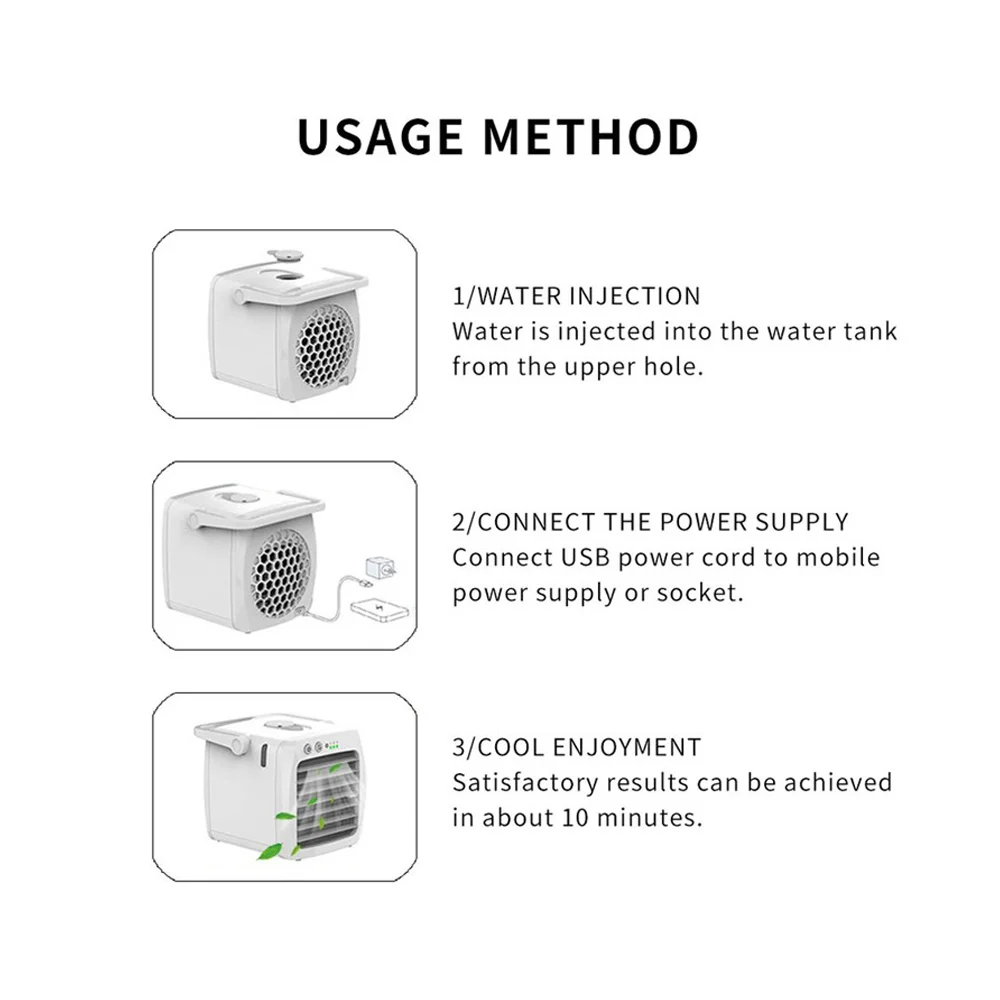 USAGE METHOD

1/WATER INJECTION
Water is injected into the water tank from the upper hole.

2/CONNECT THE POWER SUPPLY
Connect USB power cord to mobile power supply or socket.

3/COOL ENJOYMENT
Satisfactory results can be achieved in about 10 minutes.