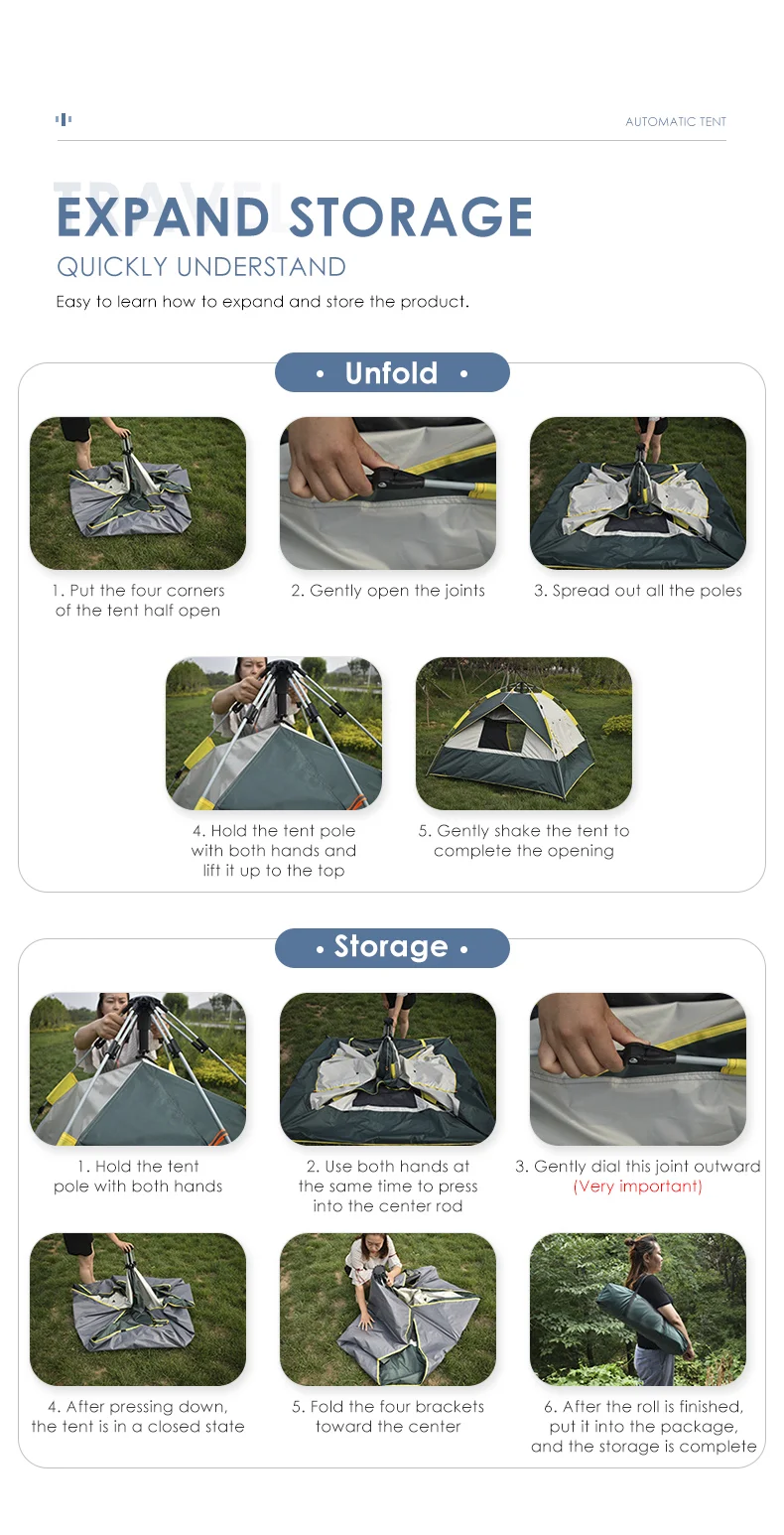 AUTOMATIC TENT

TRAVEL

EXPAND STORAGE

QUICKLY UNDERSTAND

Easy to learn how to expand and store the product.

• Unfold •

1. Put the four corners of the tent half open

2. Gently open the joints

3. Spread out all the poles

4. Hold the tent pole with both hands and lift it up to the top

5. Gently shake the tent to complete the opening

• Storage •

1. Hold the tent pole with both hands

2. Use both hands at the same time to press into the center rod

3. Gently dial this joint outward (Very important)

4. After pressing down, the tent is in a closed state

5. Fold the four brackets toward the center

6. After the roll is finished, put it into the package, and the storage is complete