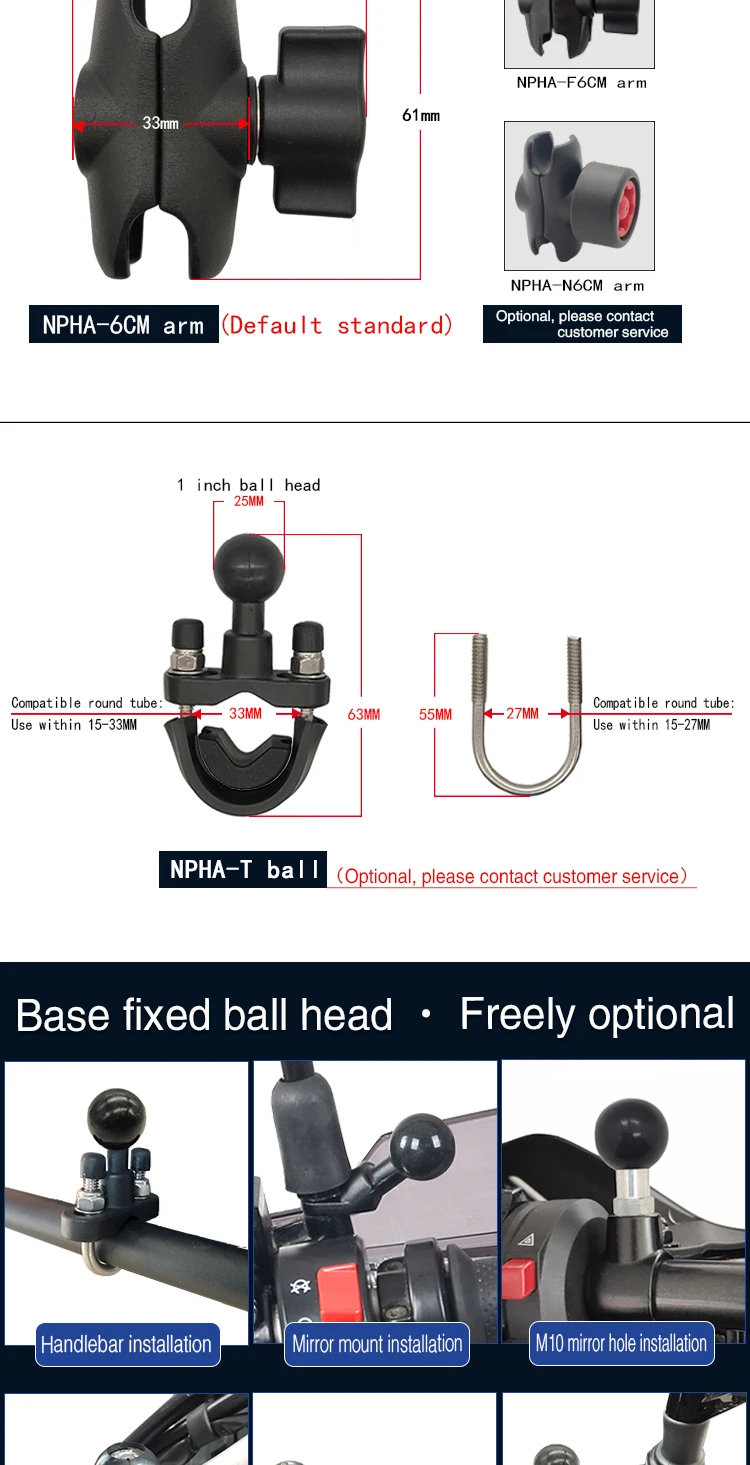 33mm

61mm

NPHA-F6CM arm

NPHA-N6CM arm

NPHA-6CM arm (Default standard)

Optional, please contact customer service

1 inch ball head

25MM

Compatible round tube: Use within 15-33MM

33MM

63MM

55MM

27MM

Compatible round tube: Use within 15-27MM

NPHA-T ball (Optional, please contact customer service)

Base fixed ball head · Freely optional

Handlebar installation

Mirror mount installation

M10 mirror hole installation