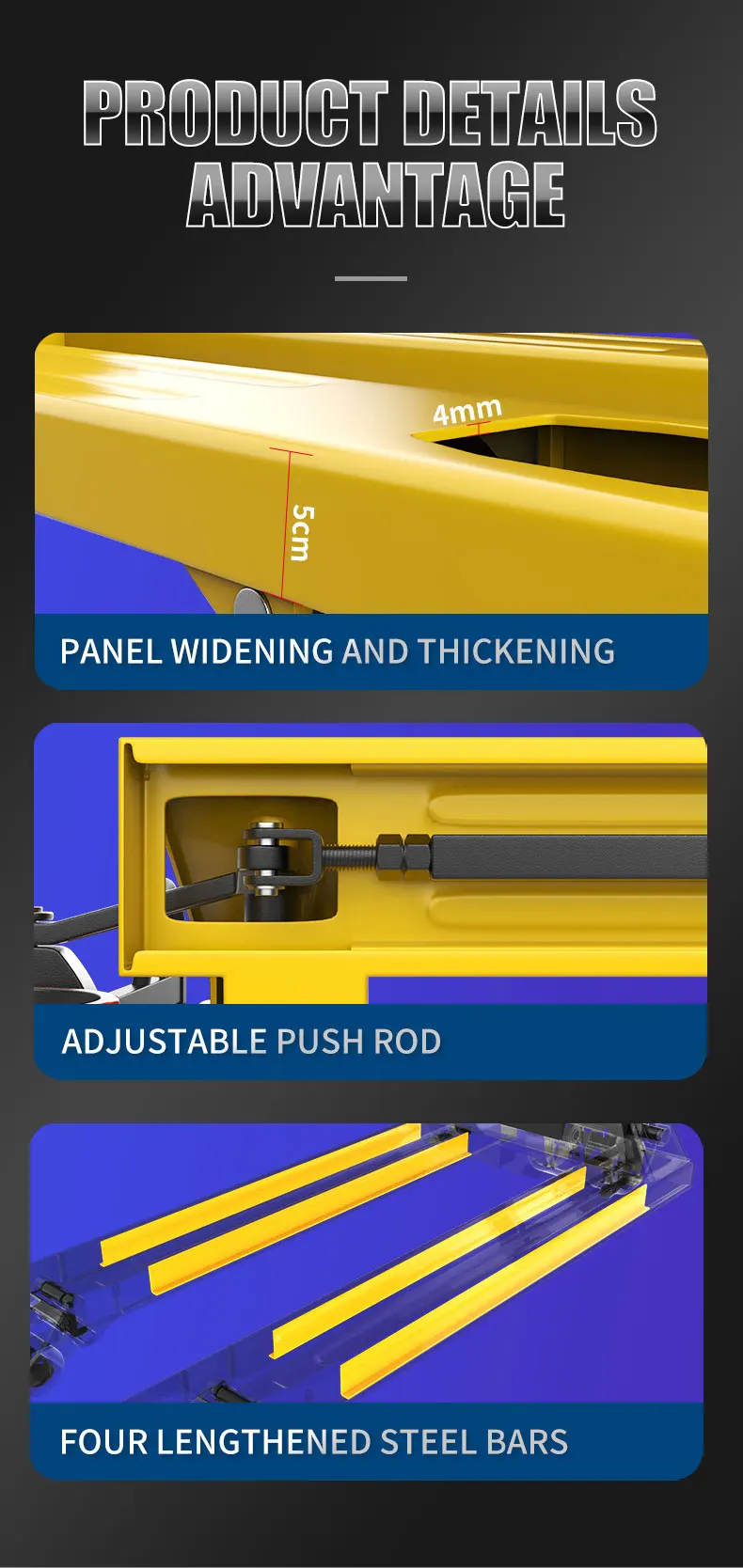 PRODUCT DETAILS
ADVANTAGE

4mm

5cm

PANEL WIDENING AND THICKENING

ADJUSTABLE PUSH ROD

FOUR LENGTHENED STEEL BARS