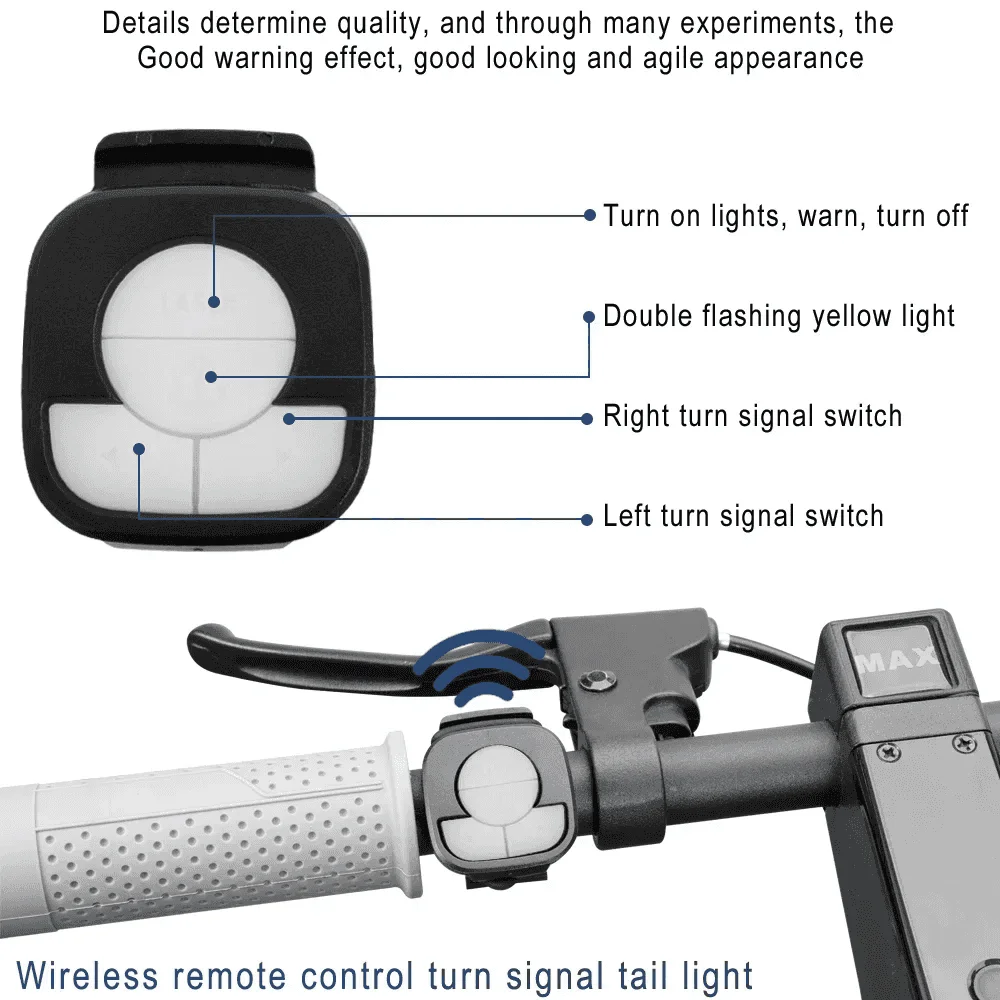 Details determine quality, and through many experiments, the Good warning effect, good looking and agile appearance

Turn on lights, warn, turn off

Double flashing yellow light

Right turn signal switch

Left turn signal switch

MAX

Wireless remote control turn signal tail light