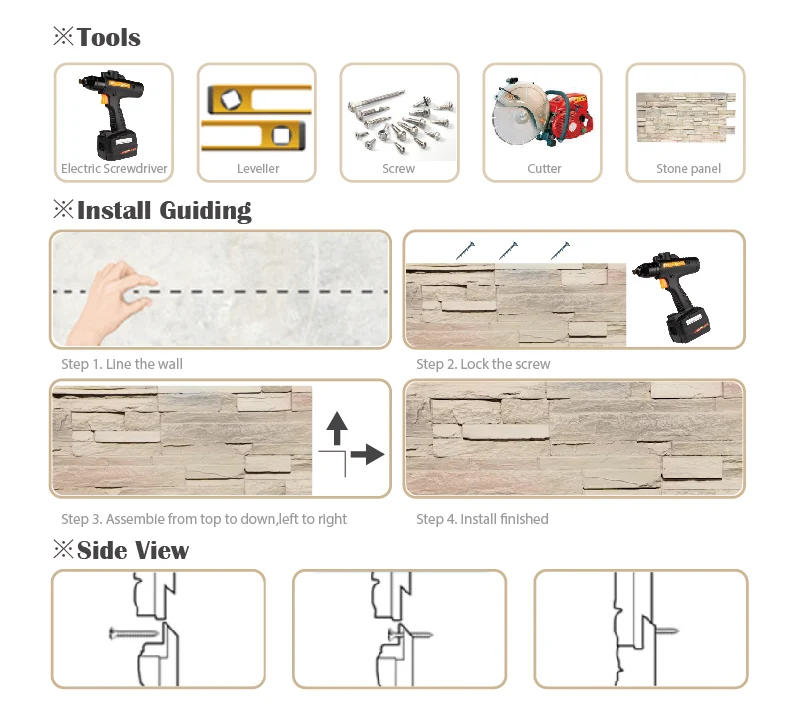 ※Tools

Electric Screwdriver

Leveller

Screw

Cutter

Stone panel

※Install Guiding

Step 1. Line the wall

Step 2. Lock the screw

Step 3. Assemble from top to down,left to right

Step 4. Install finished

※Side View