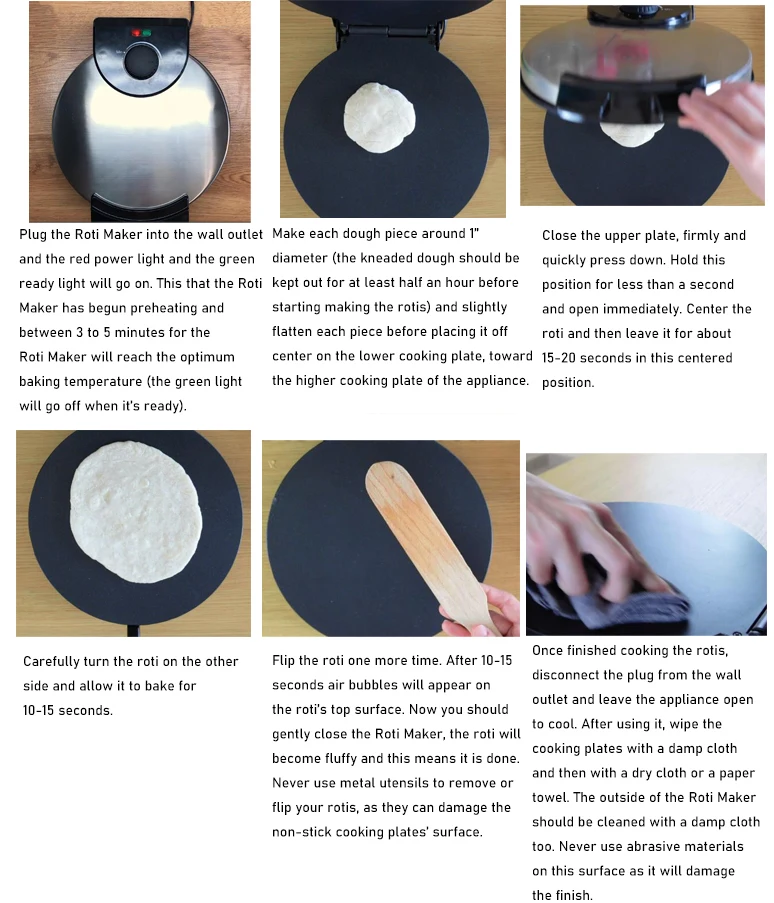 Plug the Roti Maker into the wall outlet and the red power light and the green ready light will go on. This that the Roti Maker has begun preheating and between 3 to 5 minutes for the Roti Maker will reach the optimum baking temperature (the green light will go off when it's ready).

Make each dough piece around 1" diameter (the kneaded dough should be kept out for at least half an hour before starting making the rotis) and slightly flatten each piece before placing it off center on the lower cooking plate, toward the higher cooking plate of the appliance.

Close the upper plate, firmly and quickly press down. Hold this position for less than a second and open immediately. Center the roti and then leave it for about 15-20 seconds in this centered position.

Carefully turn the roti on the other side and allow it to bake for 10-15 seconds.

Flip the roti one more time. After 10-15 seconds air bubbles will appear on the roti's top surface. Now you should gently close the Roti Maker, the roti will become fluffy and this means it is done. Never use metal utensils to remove or flip your rotis, as they can damage the non-stick cooking plates' surface.

Once finished cooking the rotis, disconnect the plug from the wall outlet and leave the appliance open to cool. After using it, wipe the cooking plates with a damp cloth and then with a dry cloth or a paper towel. The outside of the Roti Maker should be cleaned with a damp cloth too. Never use abrasive materials on this surface as it will damage the finish.