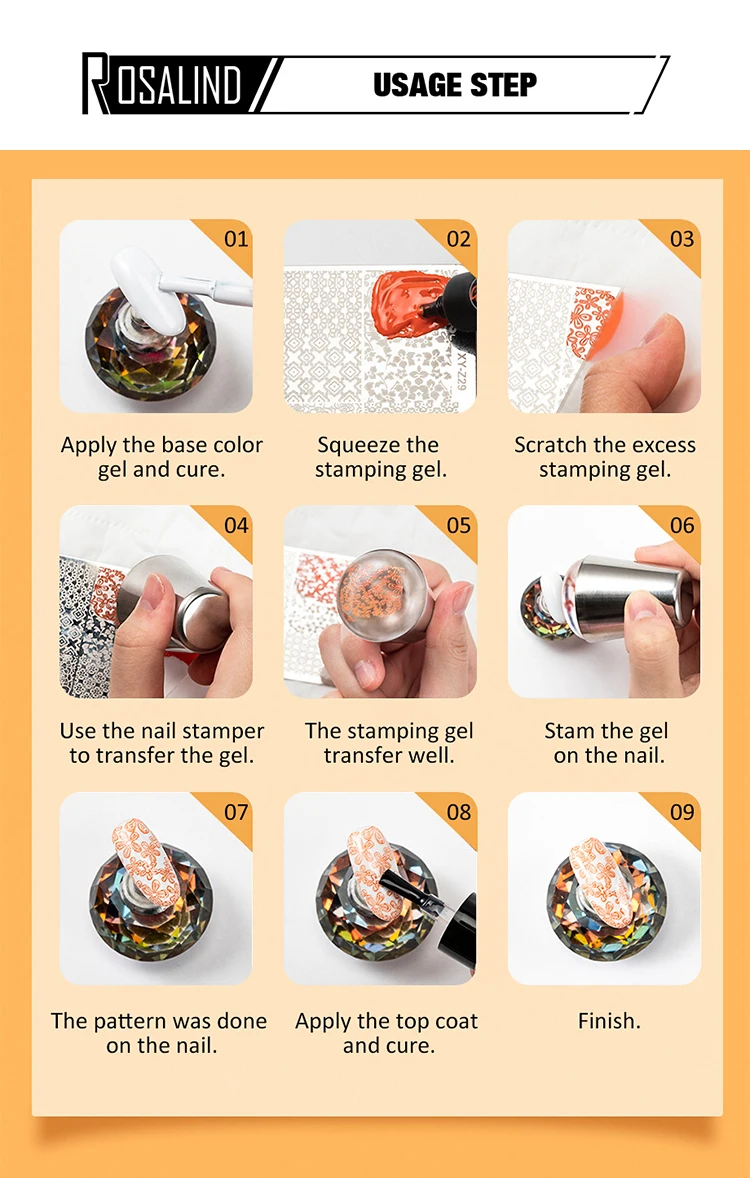 ROSALIND

USAGE STEP

01

Apply the base color gel and cure.

02

XY-Z29

Squeeze the stamping gel.

03

Scratch the excess stamping gel.

04

Use the nail stamper to transfer the gel.

05

The stamping gel transfer well.

06

Stam the gel on the nail.

07

The pattern was done on the nail.

08

Apply the top coat and cure.

09

Finish.