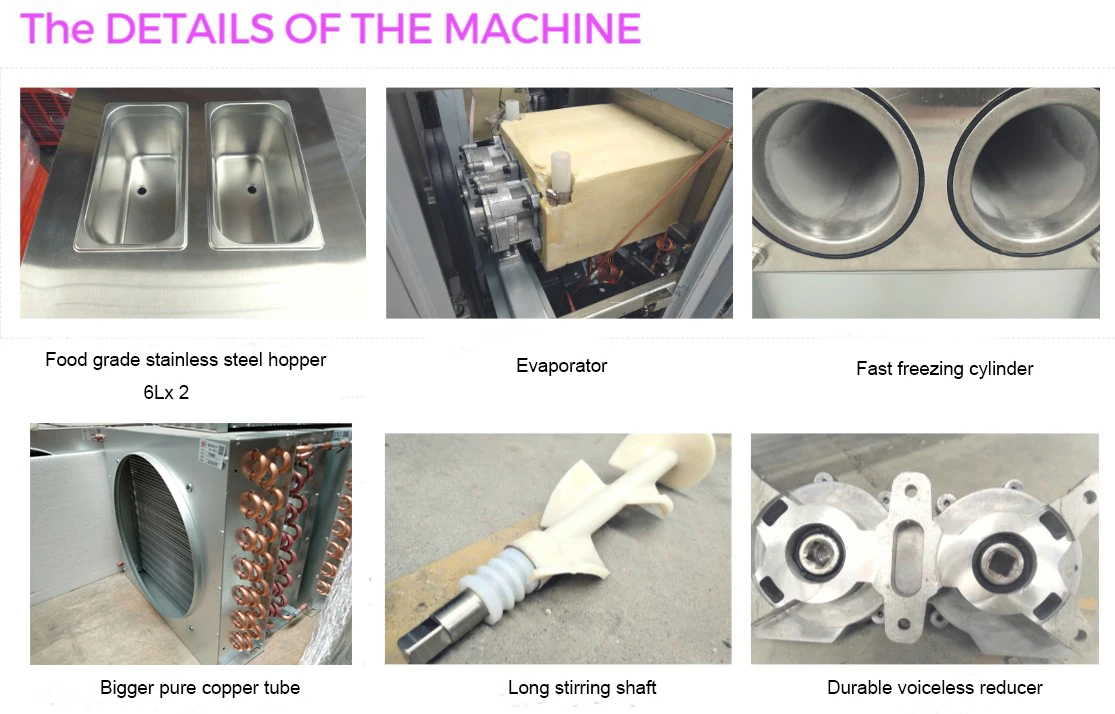 The DETAILS OF THE MACHINE

Food grade stainless steel hopper 6Lx 2

Evaporator

Fast freezing cylinder

Bigger pure copper tube

Long stirring shaft

Durable voiceless reducer