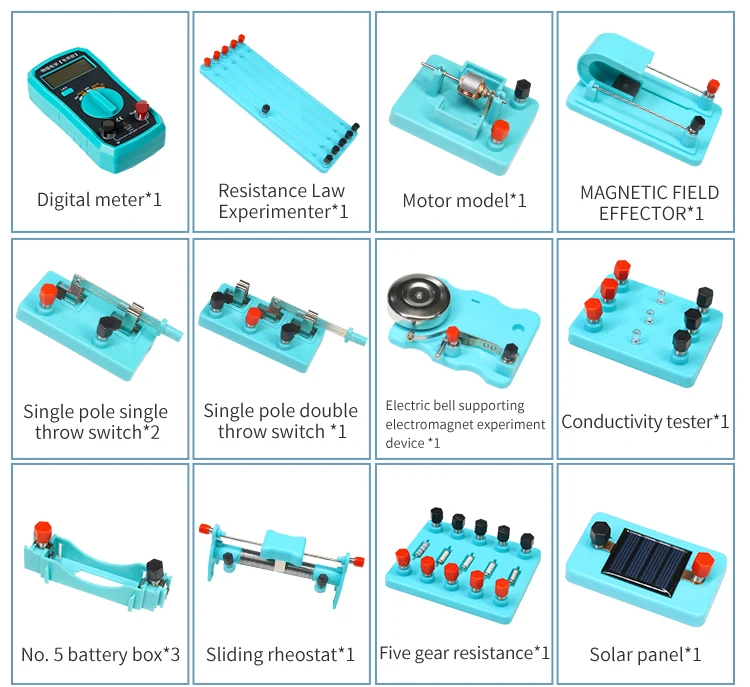 Digital meter*1

Resistance Law Experimenter*1

Motor model*1

MAGNETIC FIELD EFFECTOR*1

Single pole single throw switch*2

Single pole double throw switch *1

Electric bell supporting electromagnet experiment device *1

Conductivity tester*1

No. 5 battery box*3

Sliding rheostat*1

Five gear resistance*1

Solar panel*1