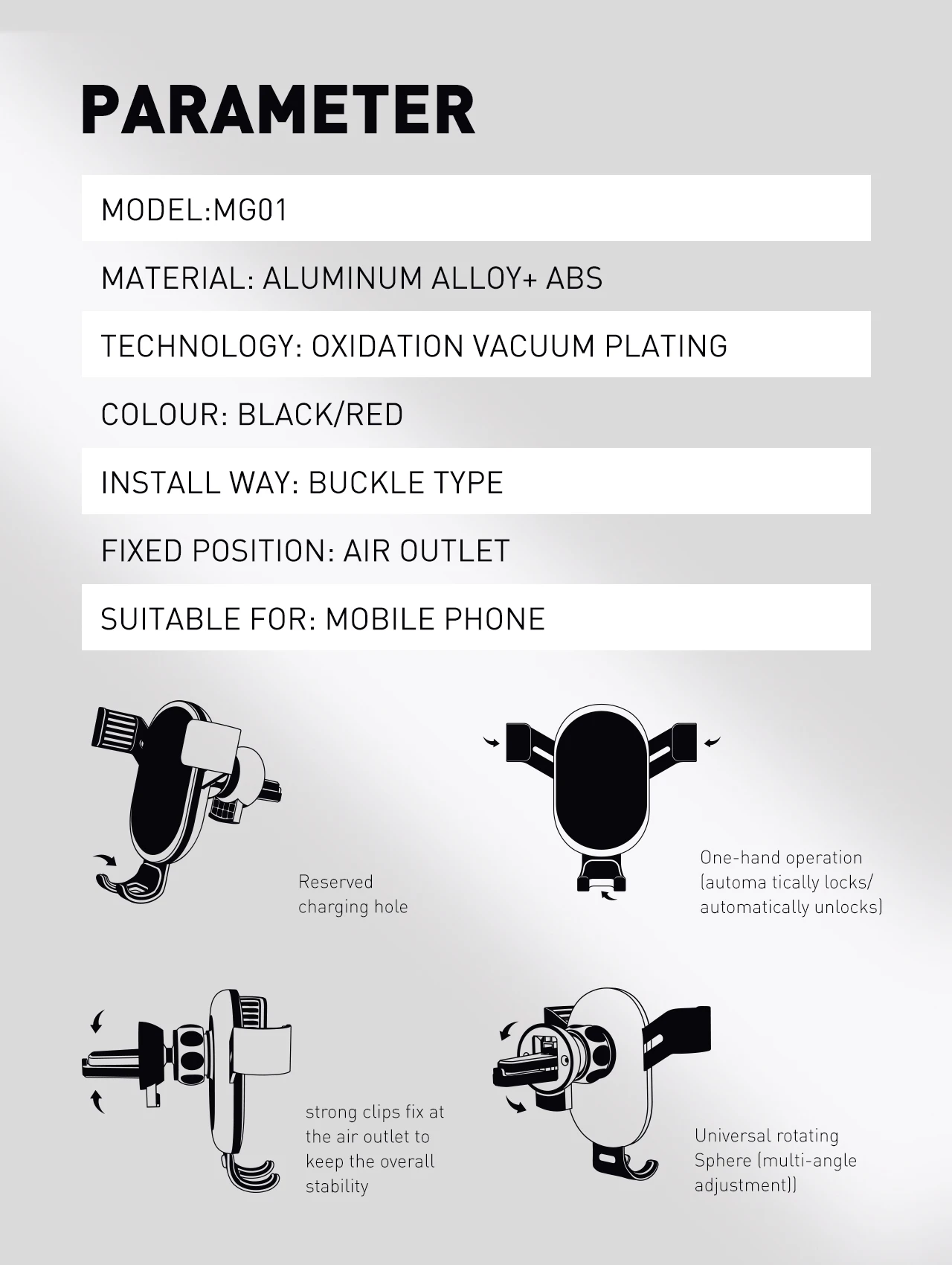 PARAMETER

MODEL:MG01

MATERIAL: ALUMINUM ALLOY+ ABS

TECHNOLOGY: OXIDATION VACUUM PLATING

COLOUR: BLACK/RED

INSTALL WAY: BUCKLE TYPE

FIXED POSITION: AIR OUTLET

SUITABLE FOR: MOBILE PHONE

Reserved charging hole

One-hand operation (automa tically locks/ automatically unlocks)

strong clips fix at the air outlet to keep the overall stability

Universal rotating Sphere (multi-angle adjustment))