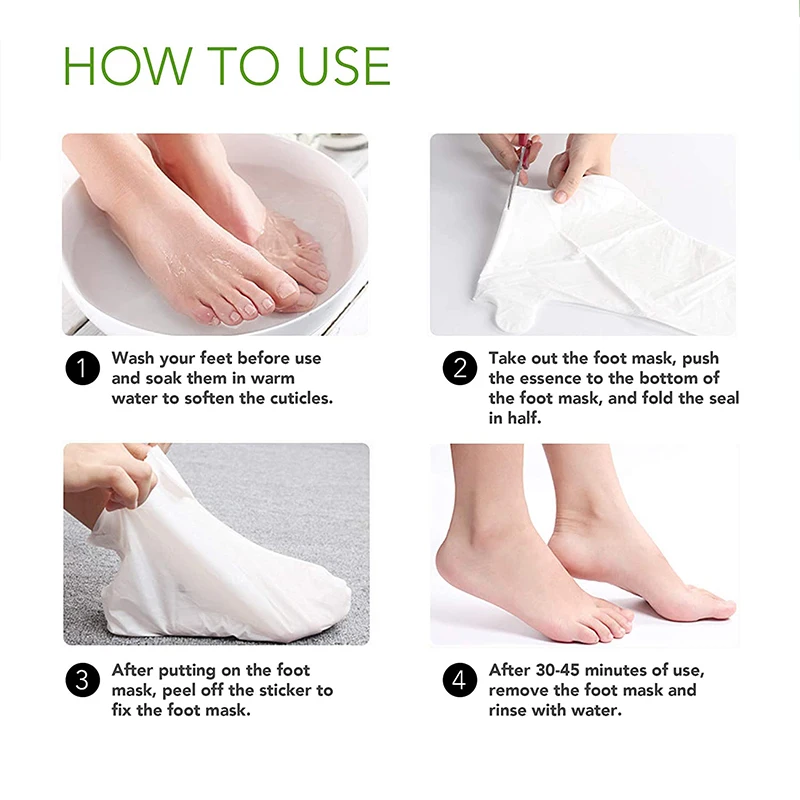 HOW TO USE

1 Wash your feet before use and soak them in warm water to soften the cuticles.

2 Take out the foot mask, push the essence to the bottom of the foot mask, and fold the seal in half.

3 After putting on the foot mask, peel off the sticker to fix the foot mask.

4 After 30-45 minutes of use, remove the foot mask and rinse with water.