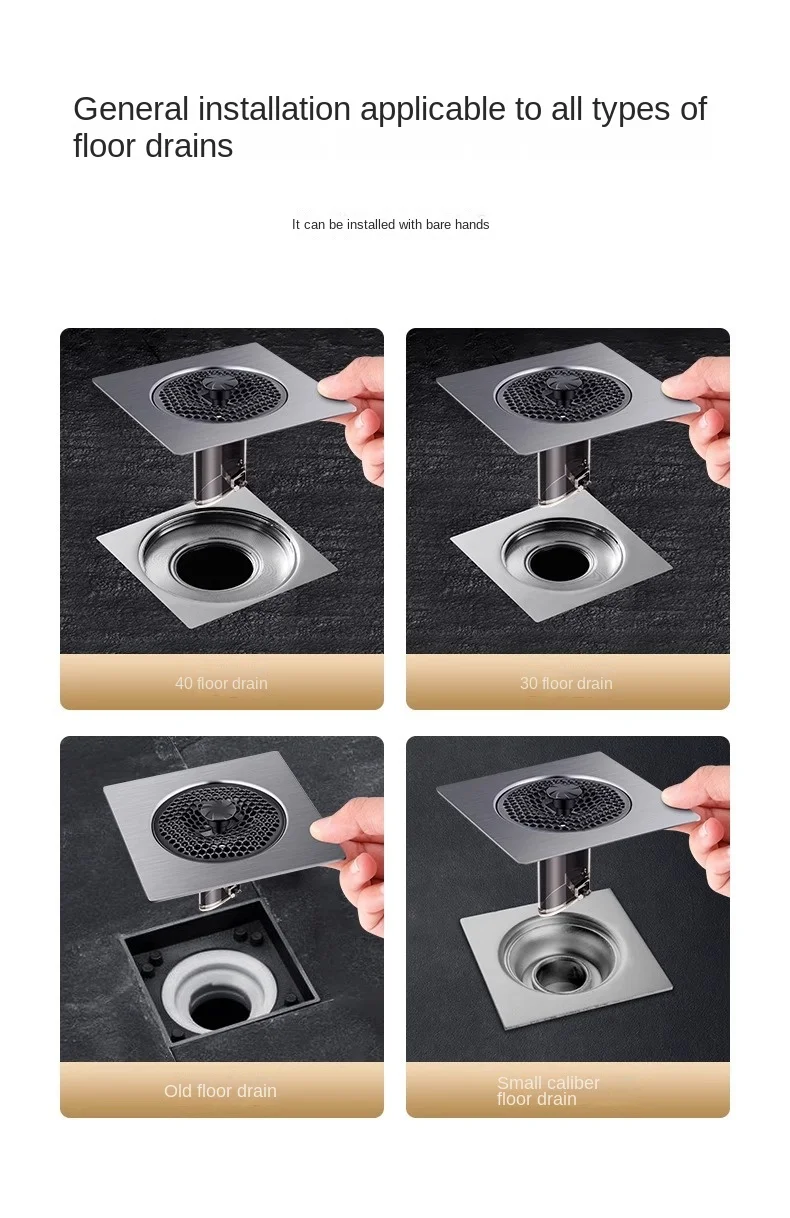 General installation applicable to all types of floor drains

It can be installed with bare hands

40 floor drain

30 floor drain

Old floor drain

Small caliber floor drain