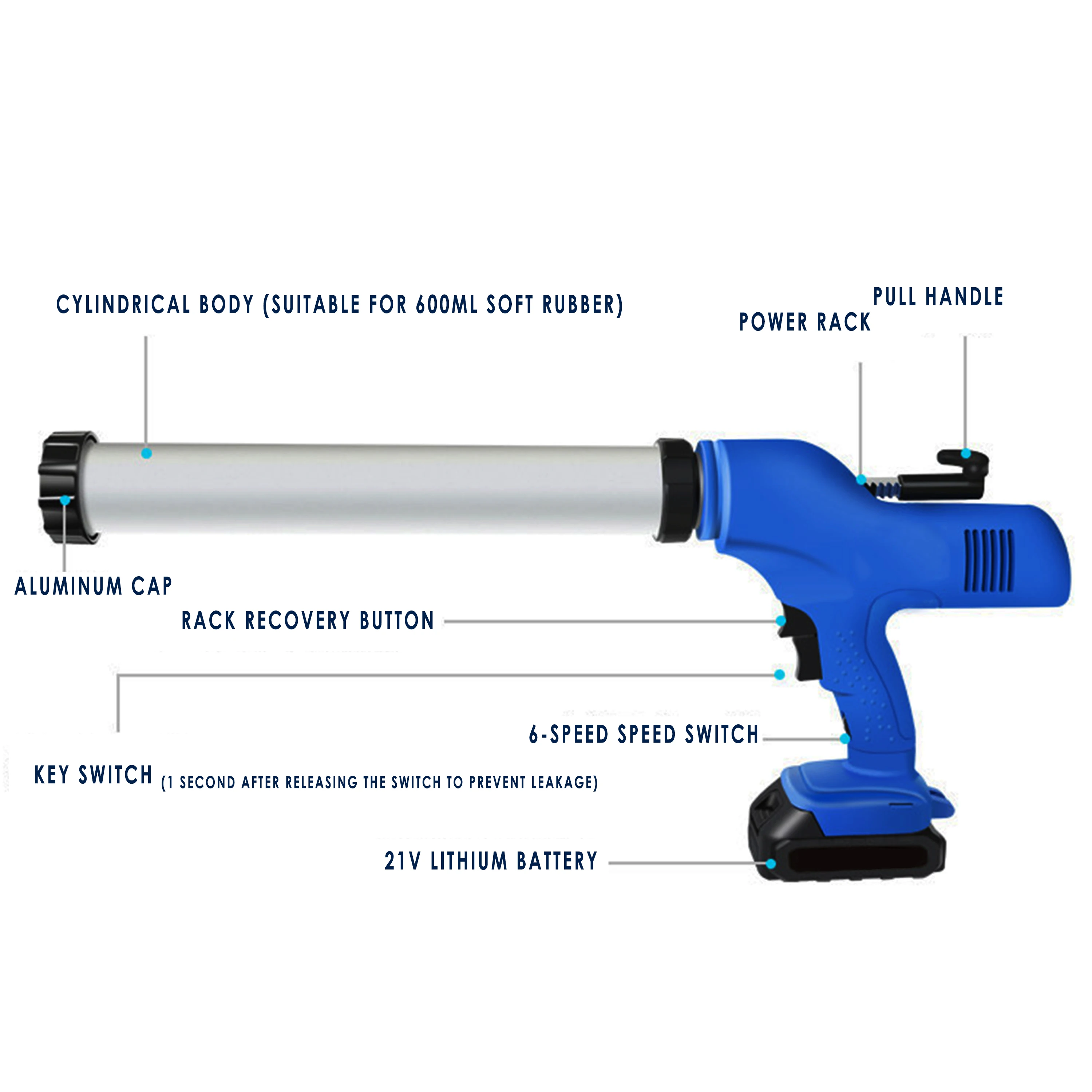 CYLINDRICAL BODY (SUITABLE FOR 600ML SOFT RUBBER)

PULL HANDLE

POWER RACK

ALUMINUM CAP

RACK RECOVERY BUTTON

6-SPEED SPEED SWITCH

KEY SWITCH (1 SECOND AFTER RELEASING THE SWITCH TO PREVENT LEAKAGE)

21V LITHIUM BATTERY