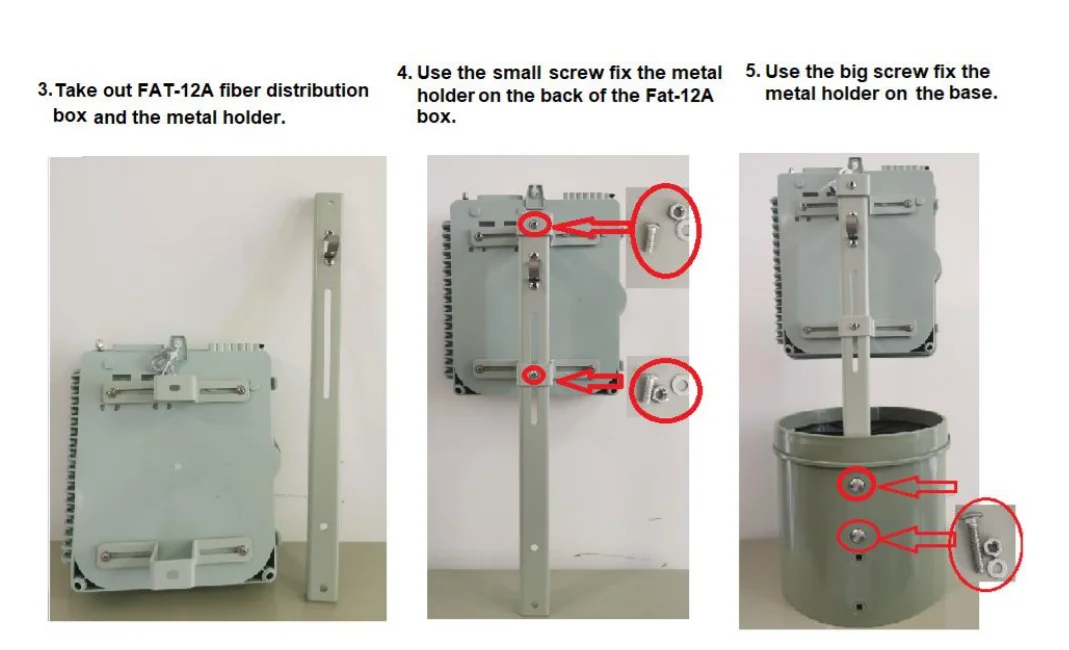 3. Take out FAT-12A fiber distribution box and the metal holder.

4. Use the small screw fix the metal holder on the back of the Fat-12A box.

5. Use the big screw fix the metal holder on the base.