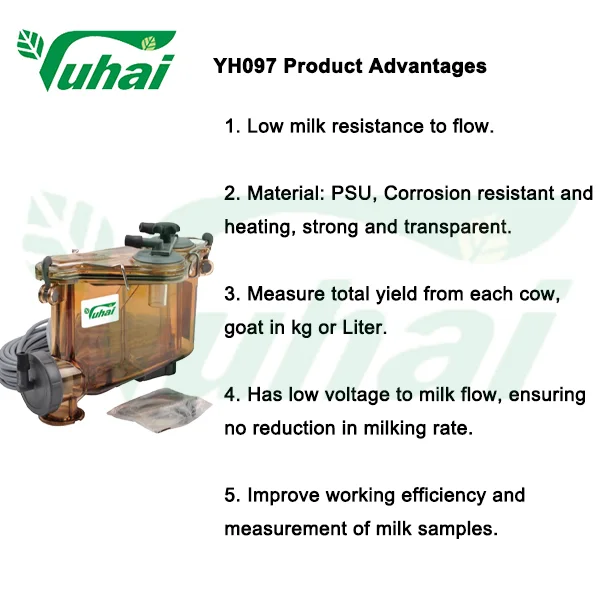 Yuhai

YH097 Product Advantages

1. Low milk resistance to flow.

2. Material: PSU, Corrosion resistant and heating, strong and transparent.

3. Measure total yield from each cow, goat in kg or Liter.

4. Has low voltage to milk flow, ensuring no reduction in milking rate.

5. Improve working efficiency and measurement of milk samples.

Yuhai

Yuhai