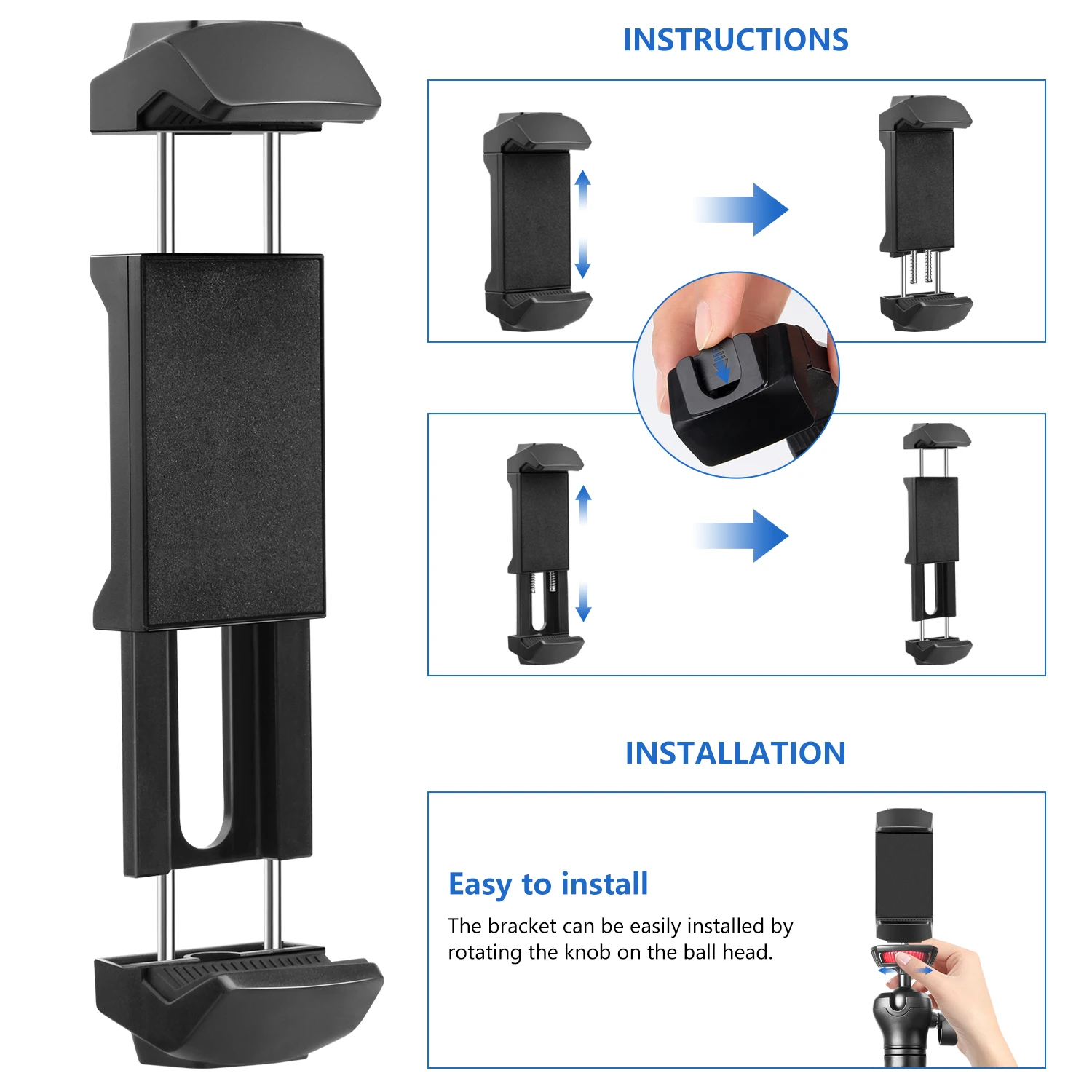 INSTRUCTIONS

INSTALLATION

Easy to install

The bracket can be easily installed by rotating the knob on the ball head.