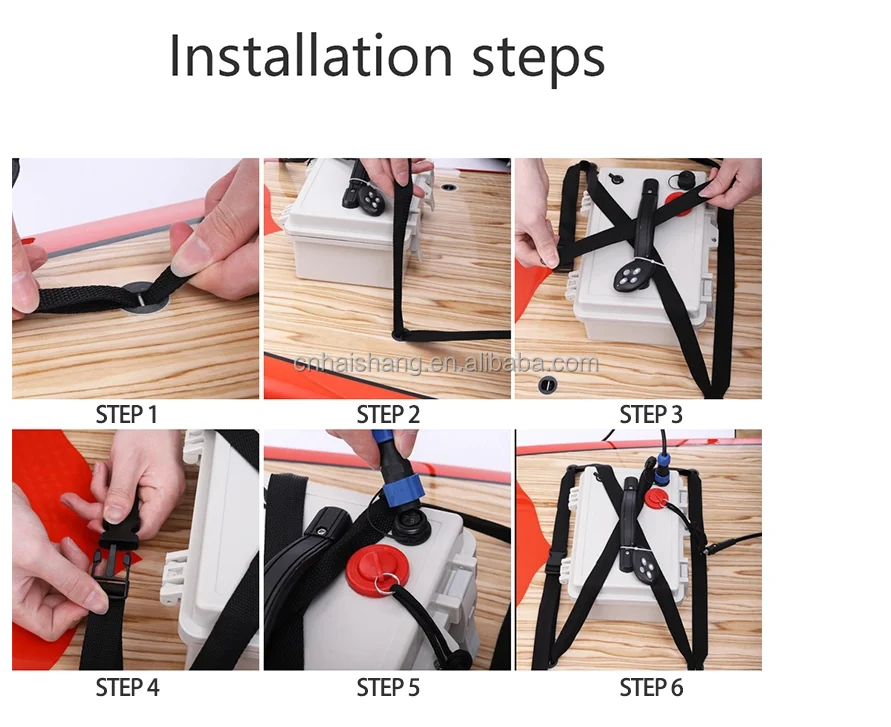 Installation steps

cnhaishang.en.alibaba.com

STEP 1

STEP 2

STEP 3

STEP 4

STEP 5

STEP 6