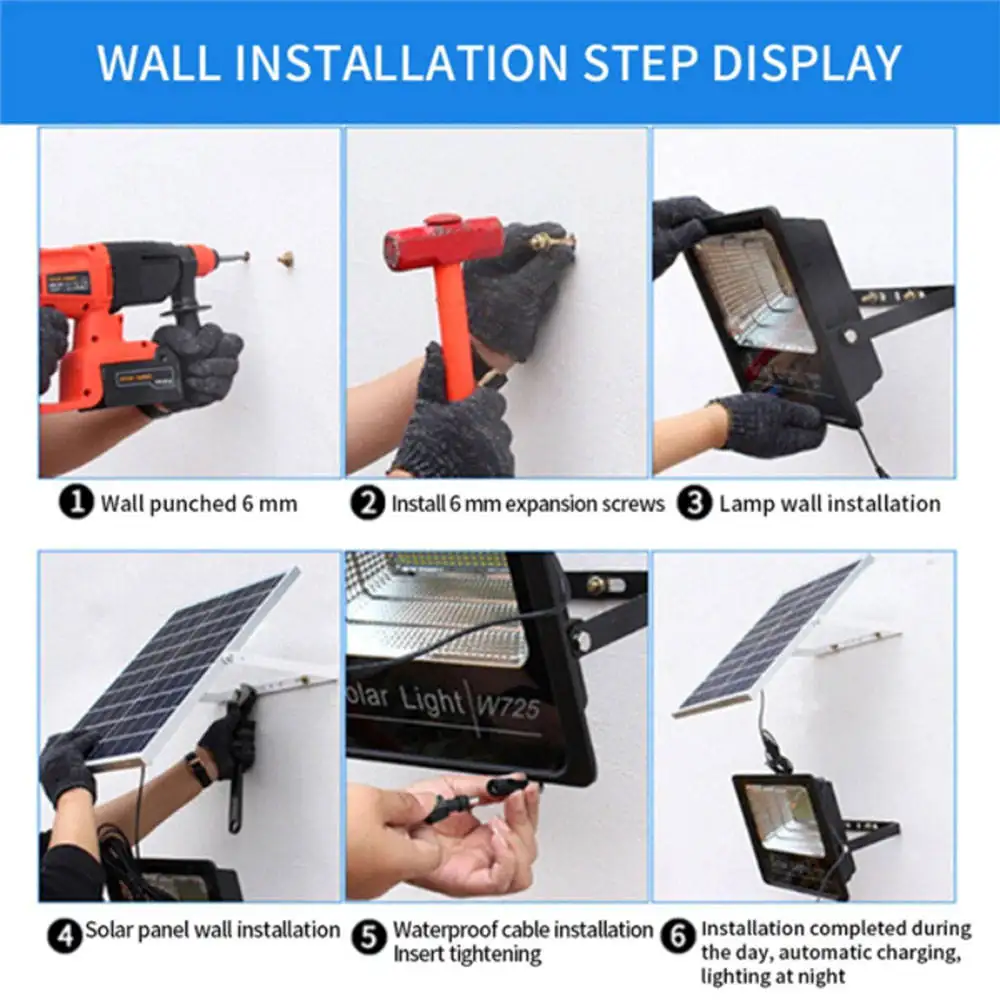 WALL INSTALLATION STEP DISPLAY

1 Wall punched 6 mm

2 Install 6 mm expansion screws

3 Lamp wall installation

olar Light W725

4 Solar panel wall installation

5 Waterproof cable installation Insert tightening

6 Installation completed during the day, automatic charging, lighting at night