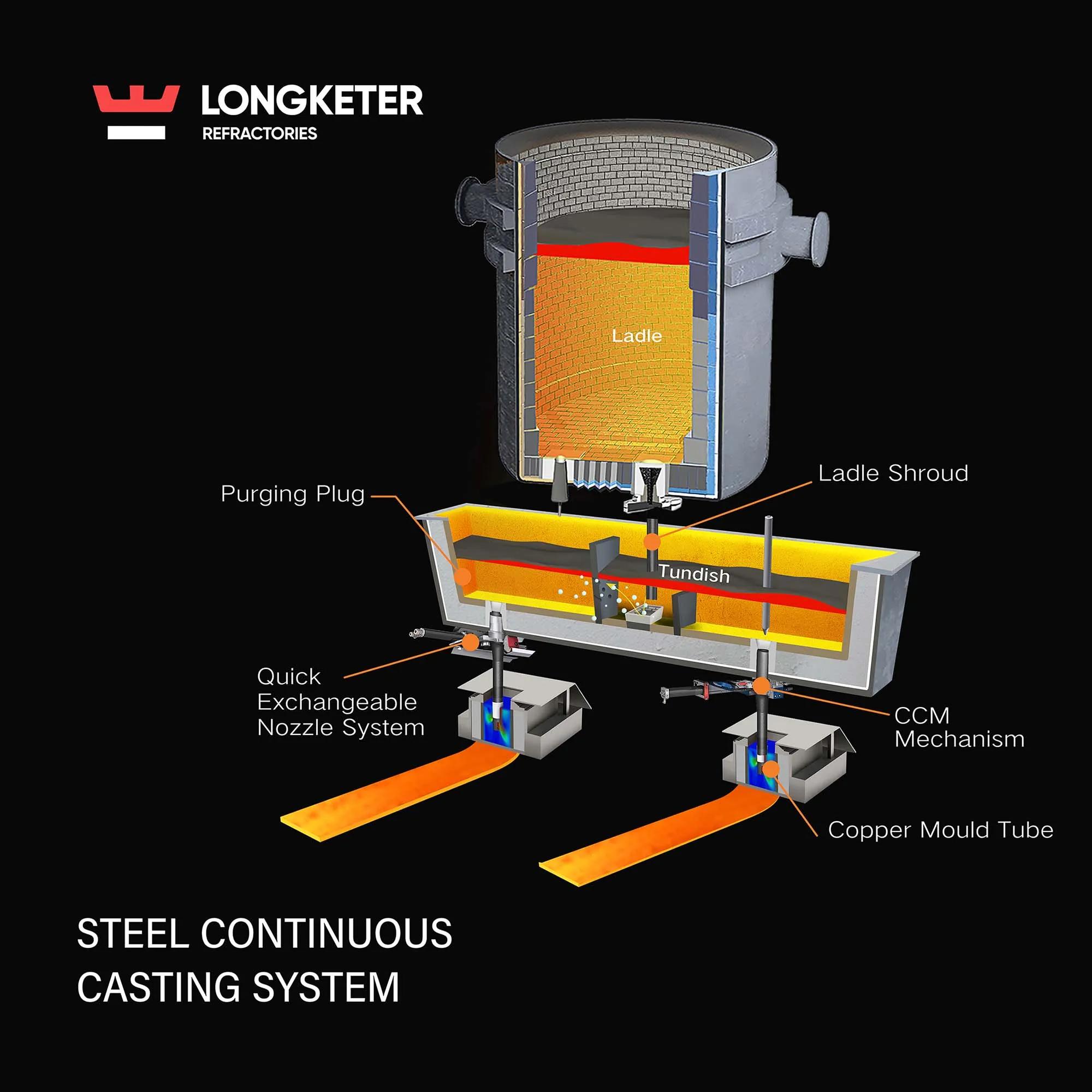 LONGKETER
REFRACTORIES

Ladle

Ladle Shroud

Purging Plug

Tundish

Quick Exchangeable Nozzle System

CCM Mechanism

Copper Mould Tube

STEEL CONTINUOUS CASTING SYSTEM