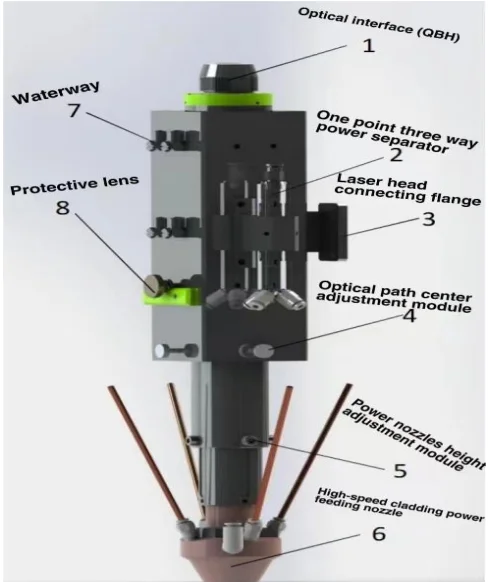 Optical interface (QBH)
1

Waterway
7

One point three way power separator
2

Protective lens
8

Laser head connecting flange
3

Optical path center adjustment module
4

Power nozzles height adjustment module
5

High-speed cladding power feeding nozzle
6