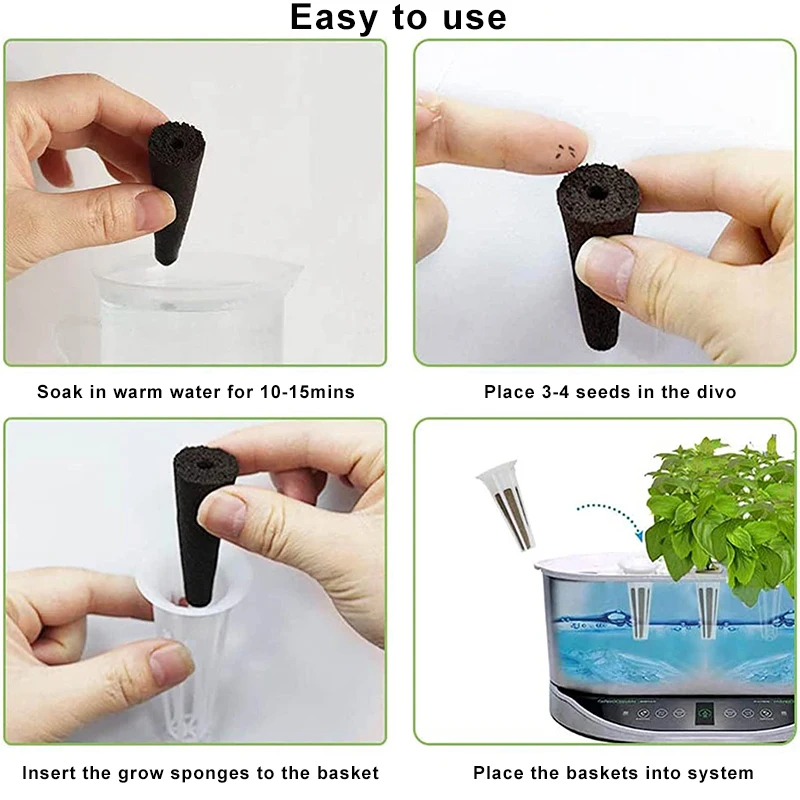 Easy to use

Soak in warm water for 10-15mins

Place 3-4 seeds in the divo

Insert the grow sponges to the basket

Place the baskets into system