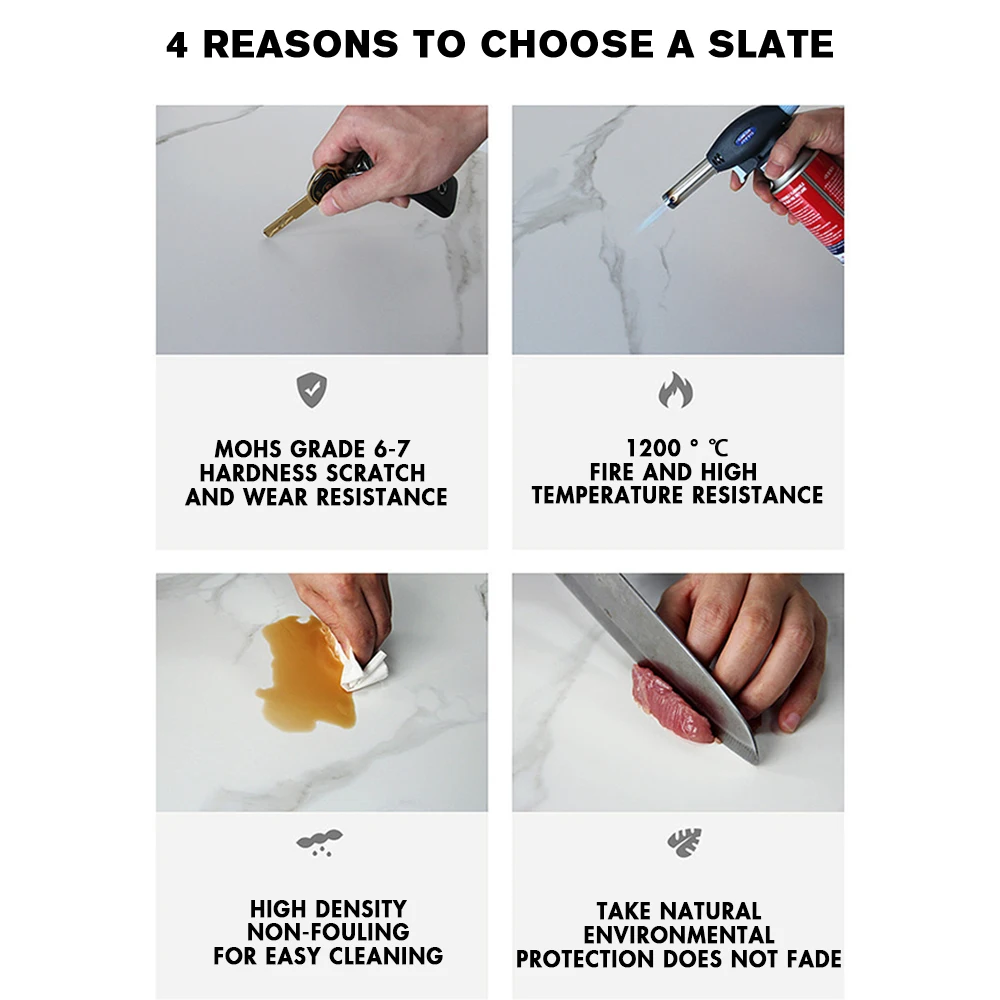 4 REASONS TO CHOOSE A SLATE

MOHS GRADE 6-7
HARDNESS SCRATCH
AND WEAR RESISTANCE

1200 ° ℃
FIRE AND HIGH
TEMPERATURE RESISTANCE

HIGH DENSITY
NON-FOULING
FOR EASY CLEANING

TAKE NATURAL
ENVIRONMENTAL
PROTECTION DOES NOT FADE