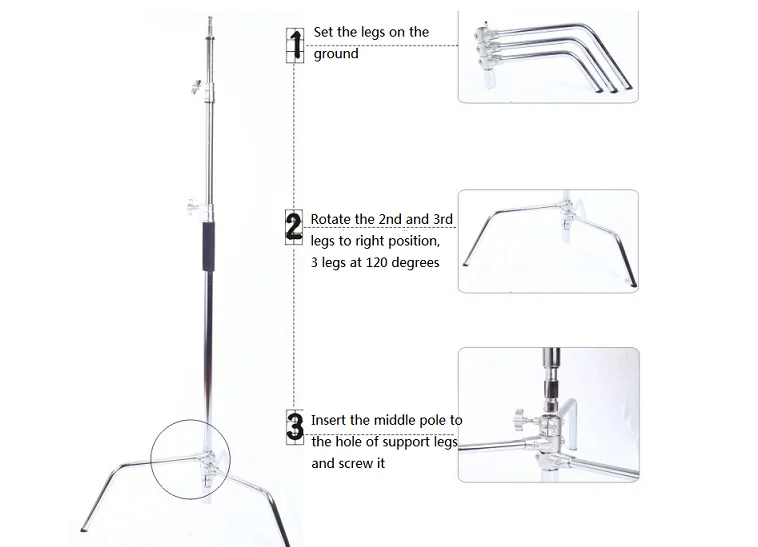 1 Set the legs on the ground

2 Rotate the 2nd and 3rd legs to right position, 3 legs at 120 degrees

3 Insert the middle pole to the hole of support legs and screw it