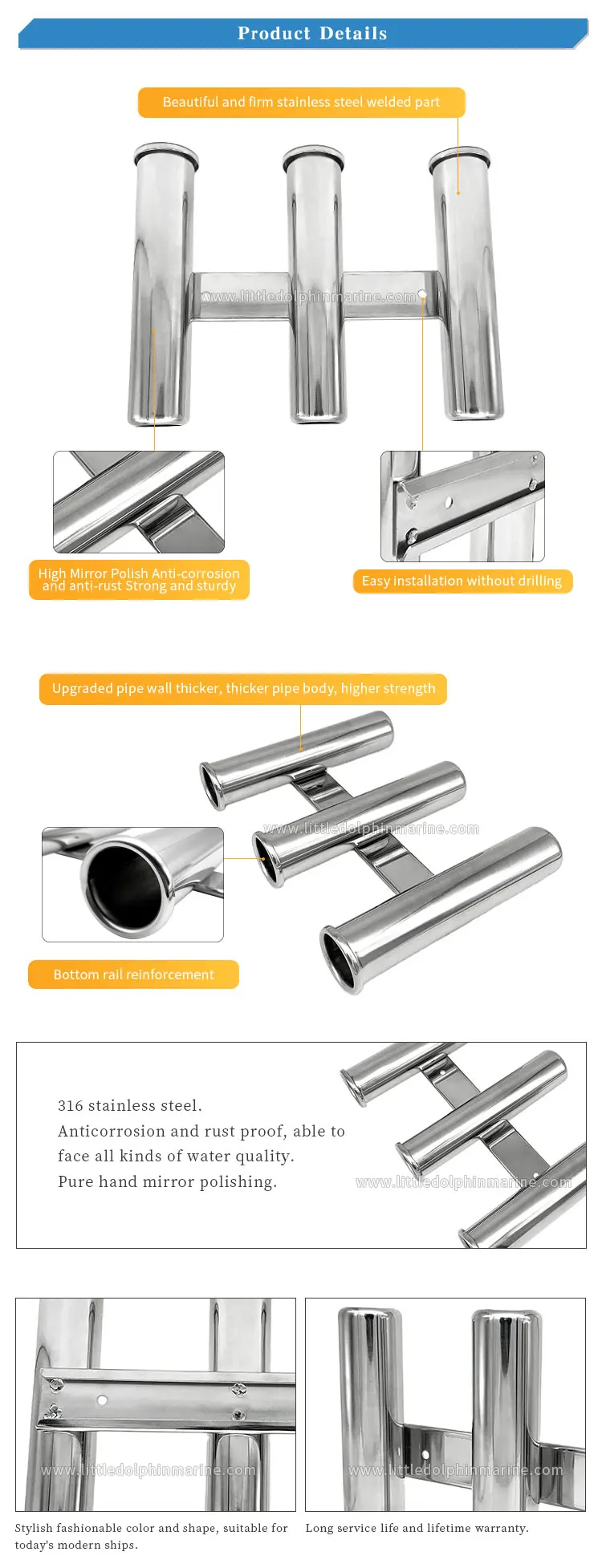 Product Details

Beautiful and firm stainless steel welded part

www.littledolphinmarine.com

High Mirror Polish Anti-corrosion and anti-rust Strong and sturdy

Easy installation without drilling

Upgraded pipe wall thicker, thicker pipe body, higher strength

www.littledolphinmarine.com

Bottom rail reinforcement

316 stainless steel.
Anticorrosion and rust proof, able to face all kinds of water quality.
Pure hand mirror polishing.

www.littledolphinmarine.com

www.littledolphinmarine.com

www.littledolphinmarine.com

Stylish fashionable color and shape, suitable for today's modern ships.

Long service life and lifetime warranty.