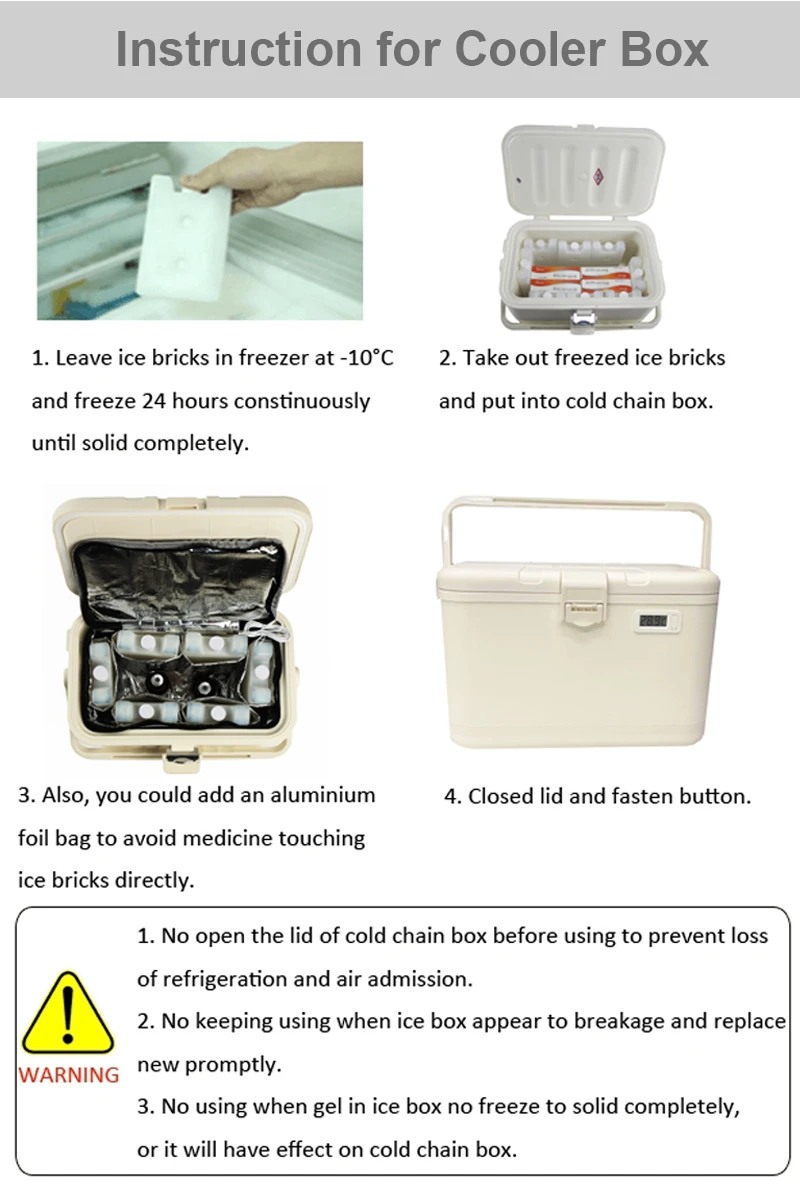 Instruction for Cooler Box

1. Leave ice bricks in freezer at -10°C and freeze 24 hours constinuously until solid completely.

2. Take out freezed ice bricks and put into cold chain box.

3. Also, you could add an aluminium foil bag to avoid medicine touching ice bricks directly.

4. Closed lid and fasten button.

WARNING

1. No open the lid of cold chain box before using to prevent loss of refrigeration and air admission.

2. No keeping using when ice box appear to breakage and replace new promptly.

3. No using when gel in ice box no freeze to solid completely, or it will have effect on cold chain box.