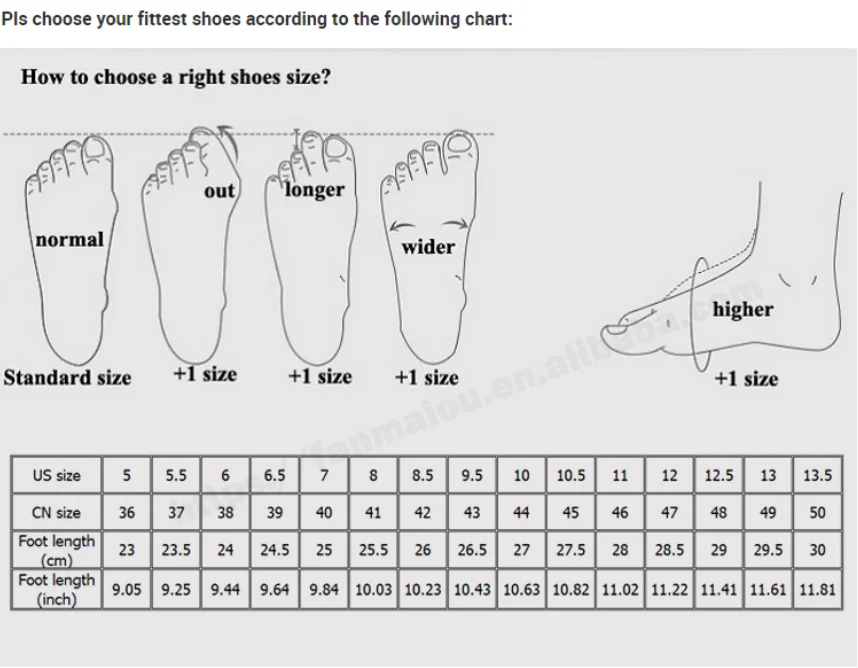 Pls choose your fittest shoes according to the following chart:

How to choose a right shoes size?

normal

out

longer

wider

higher

Standard size

+1 size

+1 size

+1 size

+1 size

https://fanmaiou.en.alibaba.com

| US size | 5 | 5.5 | 6 | 6.5 | 7 | 8 | 8.5 | 9.5 | 10 | 10.5 | 11 | 12 | 12.5 | 13 | 13.5 |
|---|---|---|---|---|---|---|---|---|---|---|---|---|---|---|---|
| CN size | 36 | 37 | 38 | 39 | 40 | 41 | 42 | 43 | 44 | 45 | 46 | 47 | 48 | 49 | 50 |
| Foot length (cm) | 23 | 23.5 | 24 | 24.5 | 25 | 25.5 | 26 | 26.5 | 27 | 27.5 | 28 | 28.5 | 29 | 29.5 | 30 |
| Foot length (inch) | 9.05 | 9.25 | 9.44 | 9.64 | 9.84 | 10.03 | 10.23 | 10.43 | 10.63 | 10.82 | 11.02 | 11.22 | 11.41 | 11.61 | 11.81 |