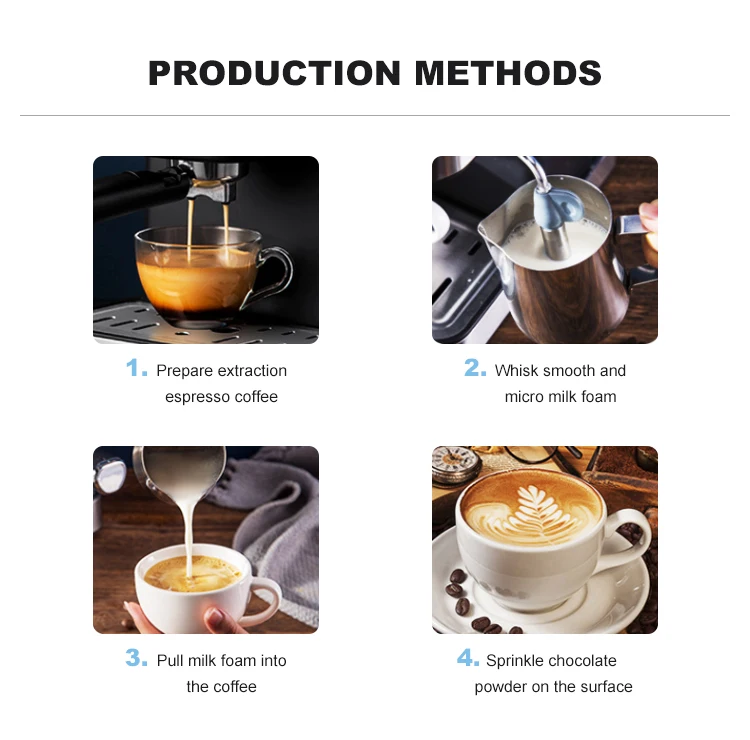 PRODUCTION METHODS

1. Prepare extraction espresso coffee

2. Whisk smooth and micro milk foam

3. Pull milk foam into the coffee

4. Sprinkle chocolate powder on the surface