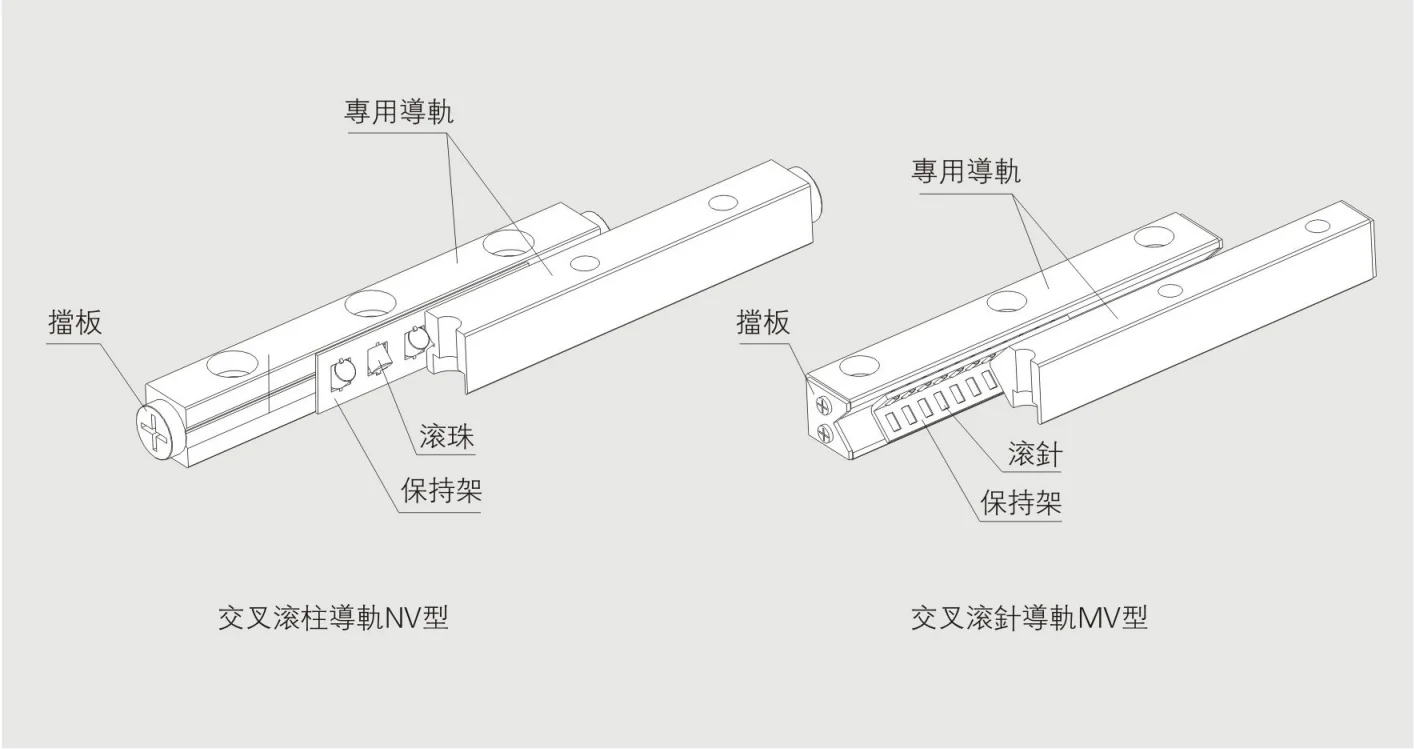 專用導軌

擋板

滾珠

保持架

交叉滾柱導軌NV型

專用導軌

擋板

滾針

保持架

交叉滾針導軌MV型