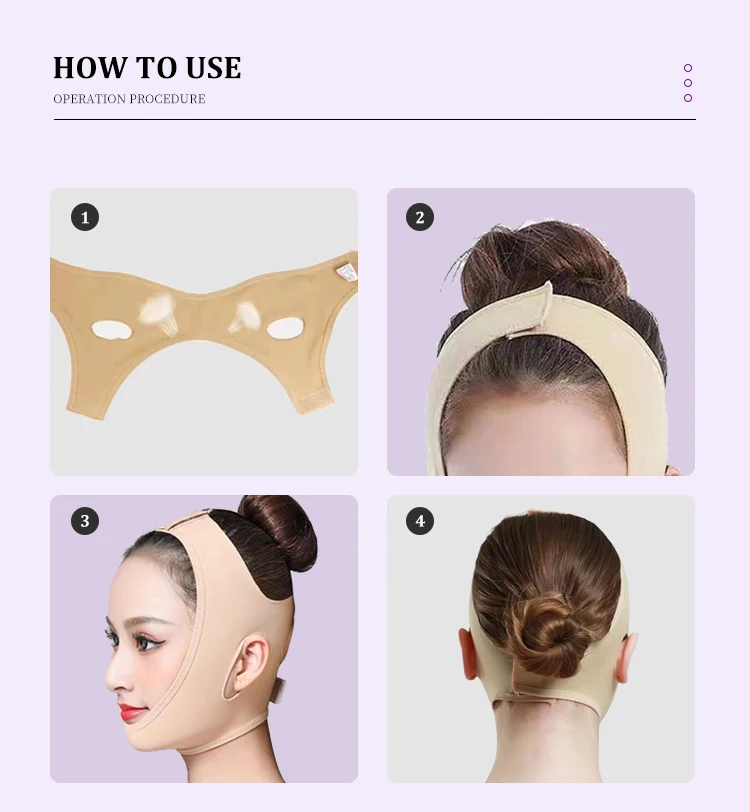 HOW TO USE
OPERATION PROCEDURE

1

2

3

4