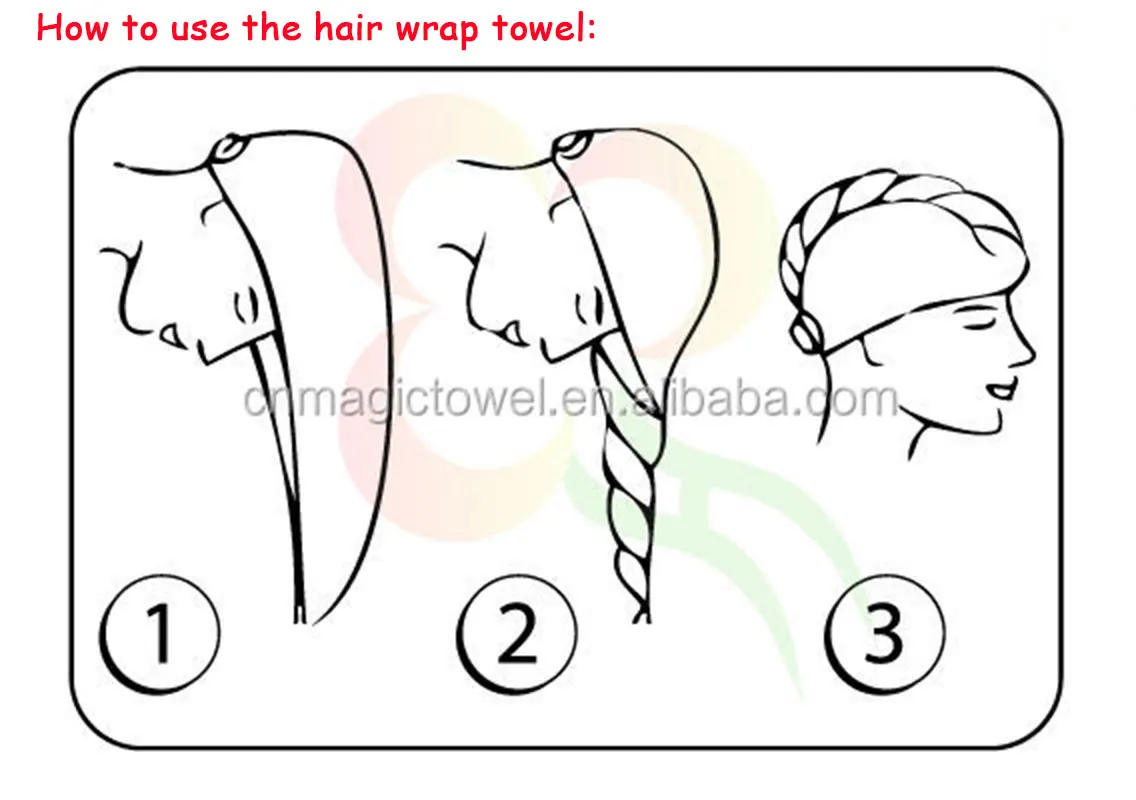 How to use the hair wrap towel:

cnmagictowel.en.alibaba.com

1

2

3