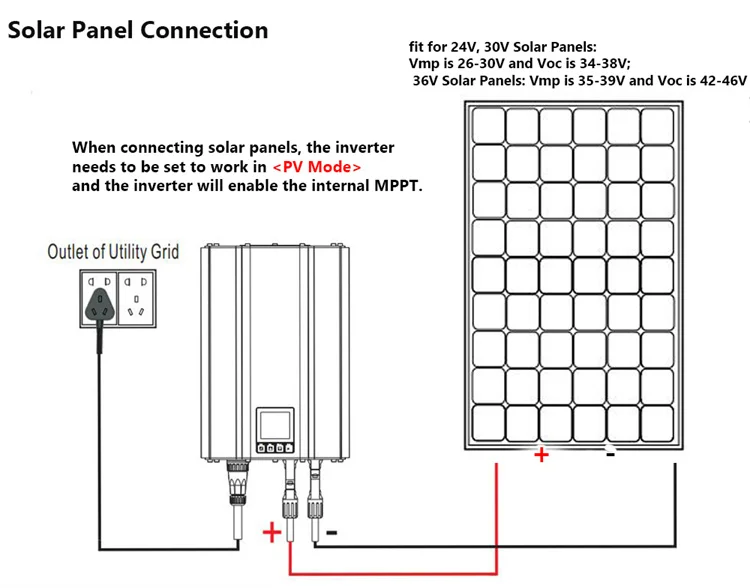 Solar Panel Connection

fit for 24V, 30V Solar Panels:
Vmp is 26-30V and Voc is 34-38V;
36V Solar Panels: Vmp is 35-39V and Voc is 42-46V

When connecting solar panels, the inverter needs to be set to work in <PV Mode> and the inverter will enable the internal MPPT.

Outlet of Utility Grid

+
-
+
-