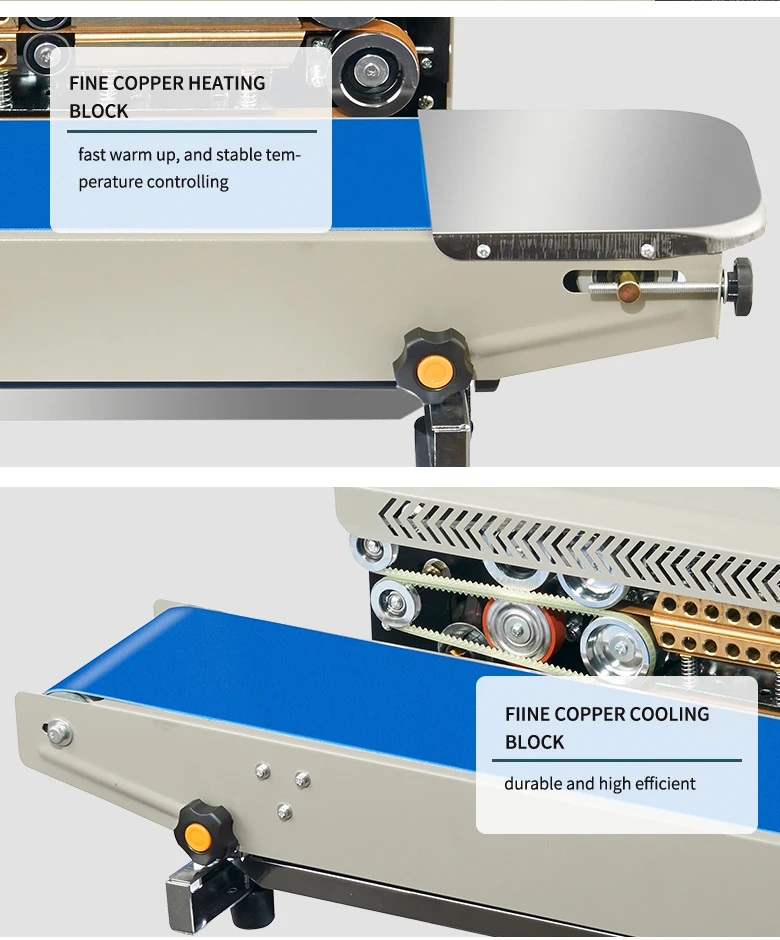 FINE COPPER HEATING BLOCK

fast warm up, and stable temperature controlling

FIINE COPPER COOLING BLOCK

durable and high efficient