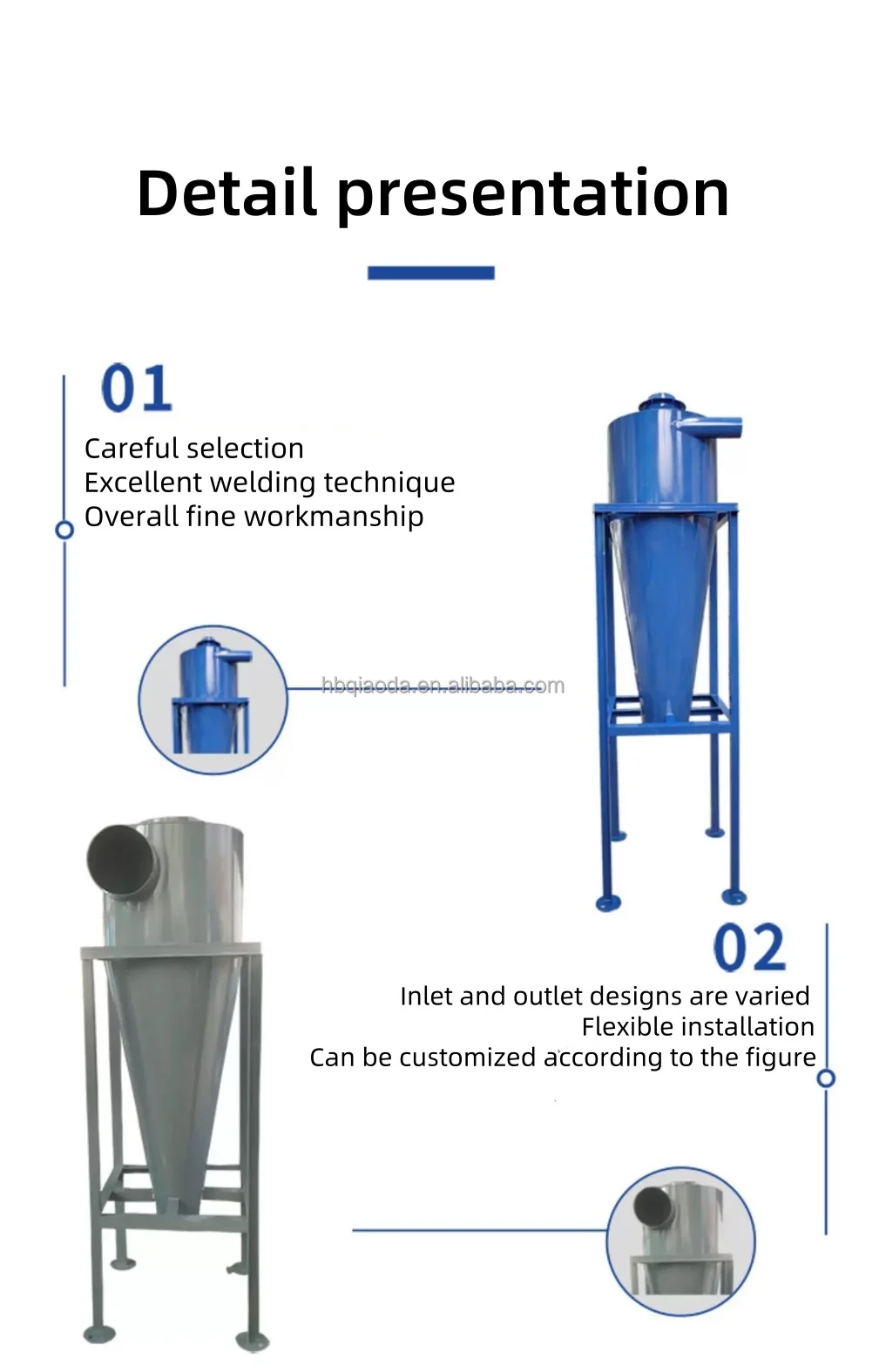 Detail presentation

01
Careful selection
Excellent welding technique
Overall fine workmanship

hbqiaoda.en.alibaba.com

02
Inlet and outlet designs are varied
Flexible installation
Can be customized according to the figure