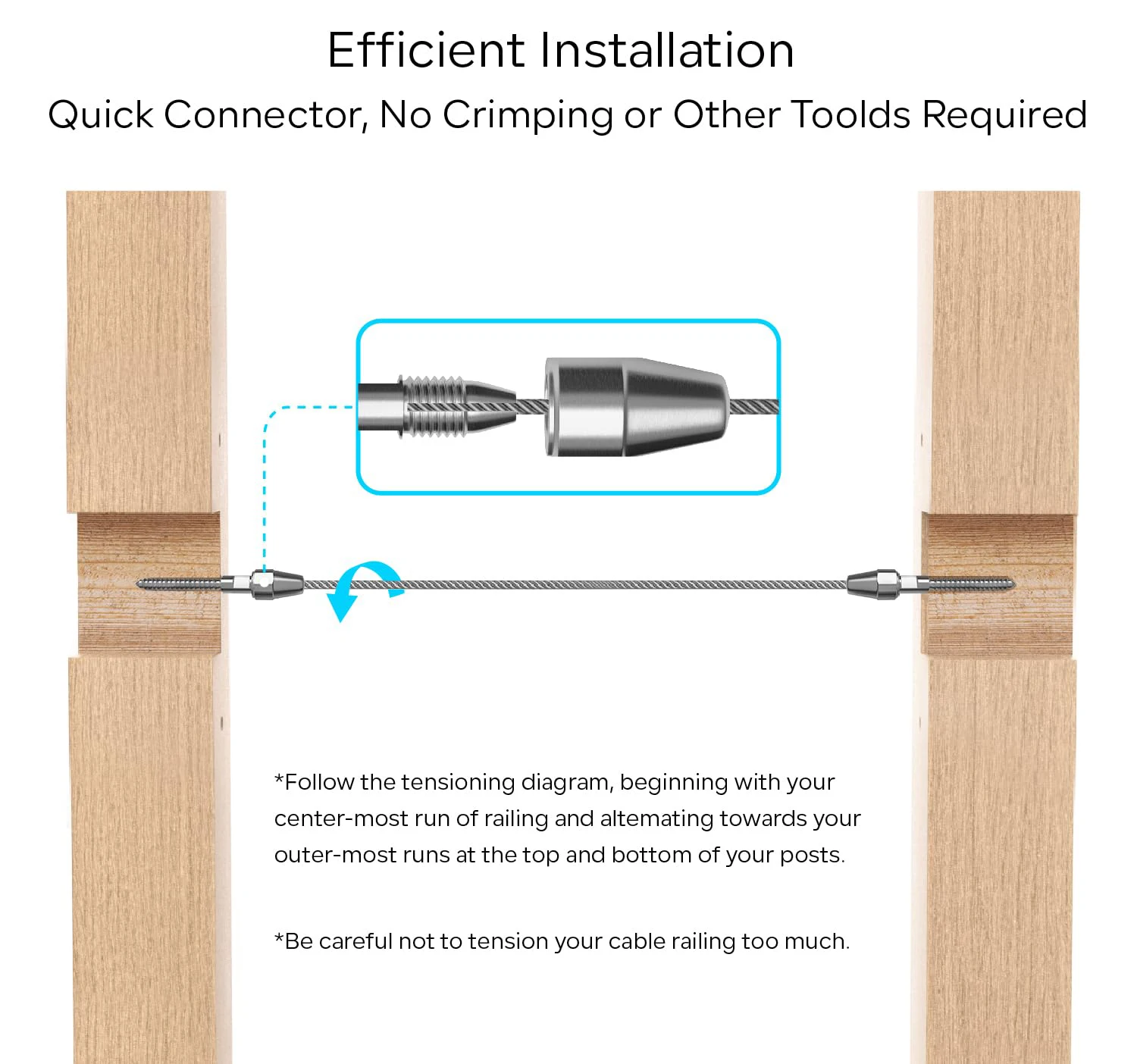 Efficient Installation

Quick Connector, No Crimping or Other Toolds Required

*Follow the tensioning diagram, beginning with your center-most run of railing and altemating towards your outer-most runs at the top and bottom of your posts.

*Be careful not to tension your cable railing too much.