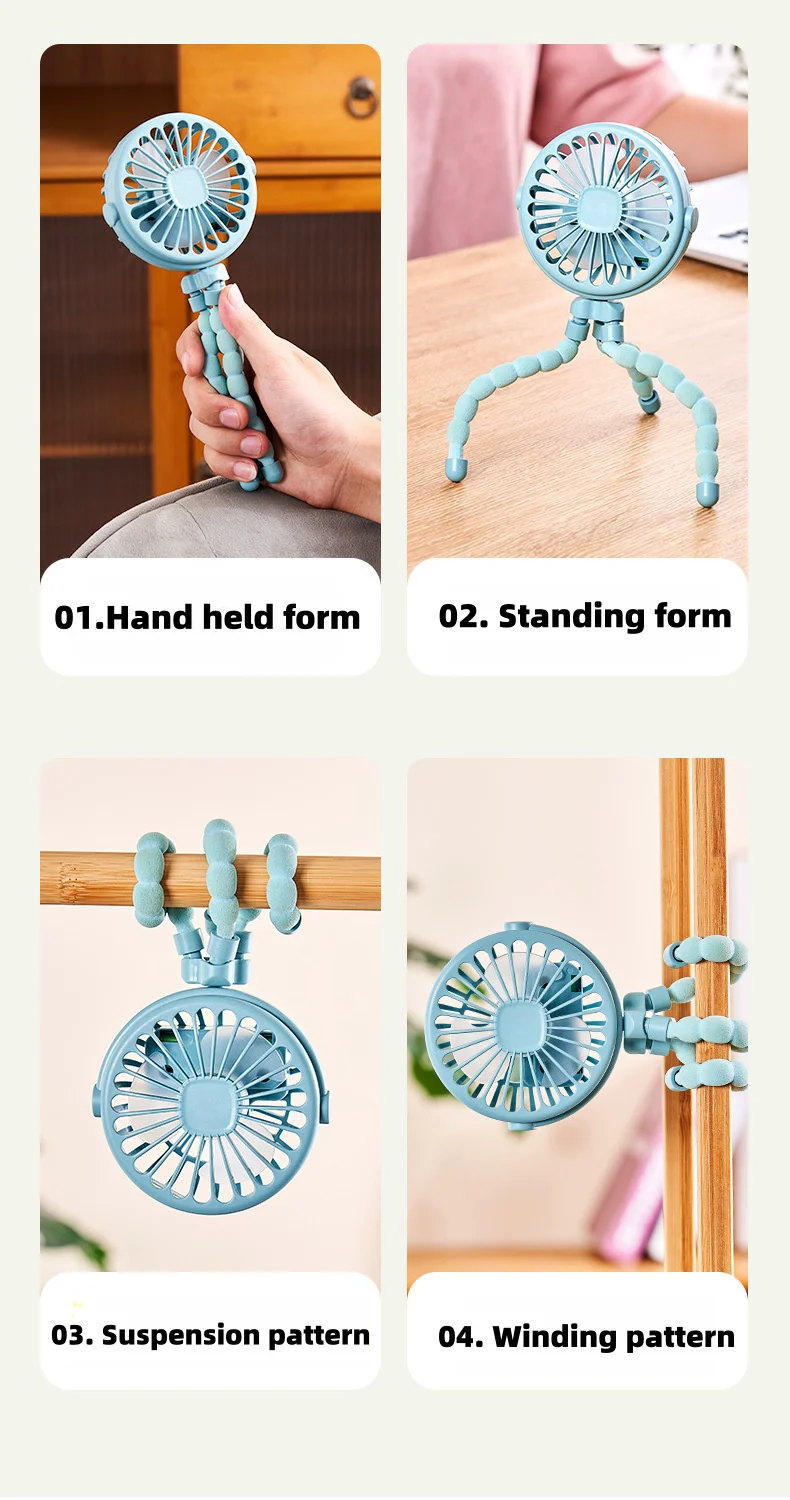 01.Hand held form

02. Standing form

03. Suspension pattern

04. Winding pattern