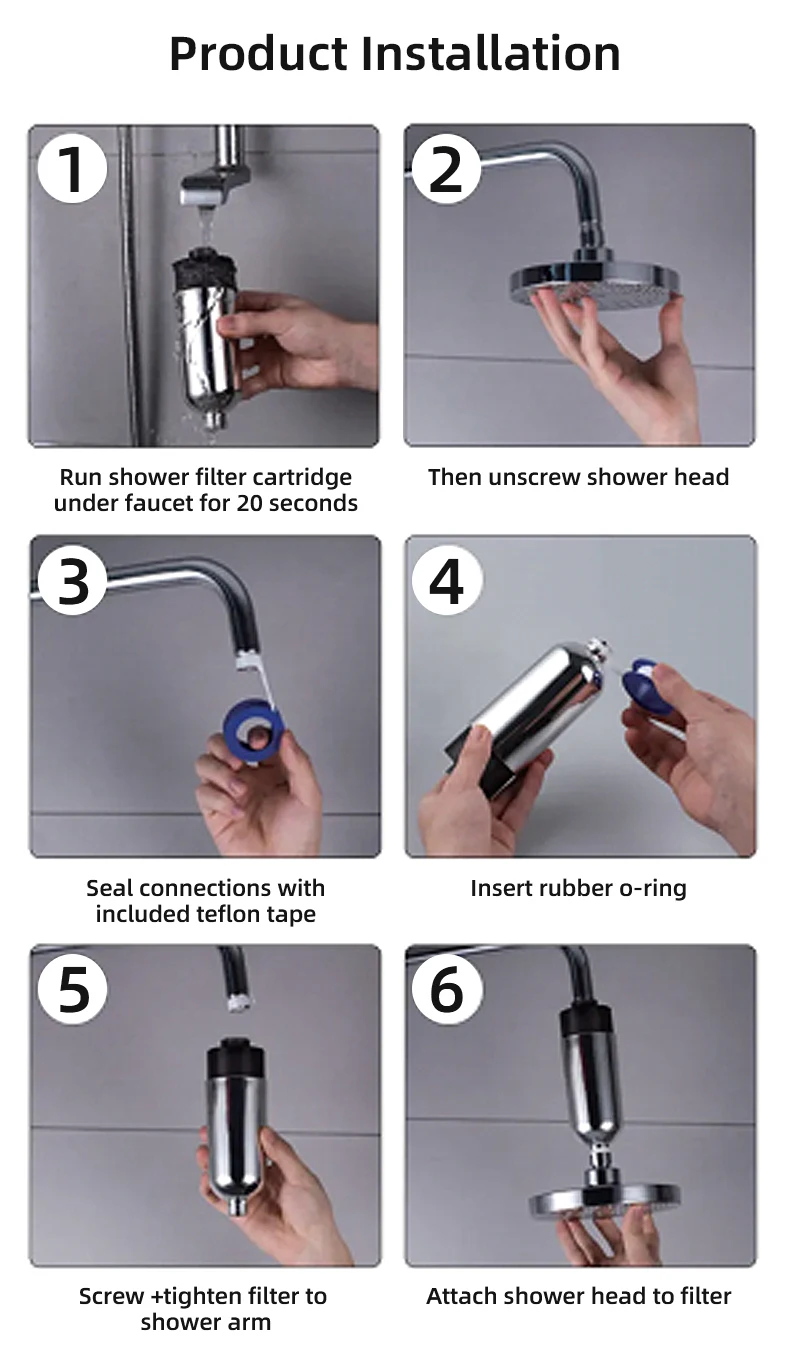 Product Installation

1

Run shower filter cartridge under faucet for 20 seconds

2

Then unscrew shower head

3

Seal connections with included teflon tape

4

Insert rubber o-ring

5

Screw +tighten filter to shower arm

6

Attach shower head to filter