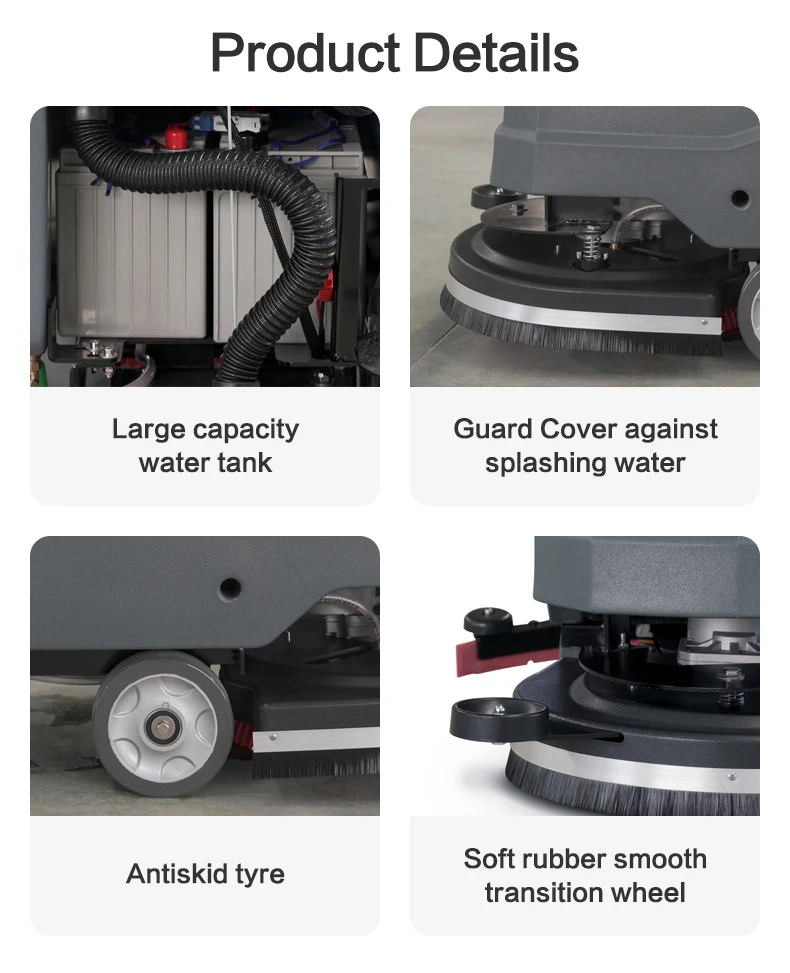 Product Details

Large capacity water tank

Guard Cover against splashing water

Antiskid tyre

Soft rubber smooth transition wheel