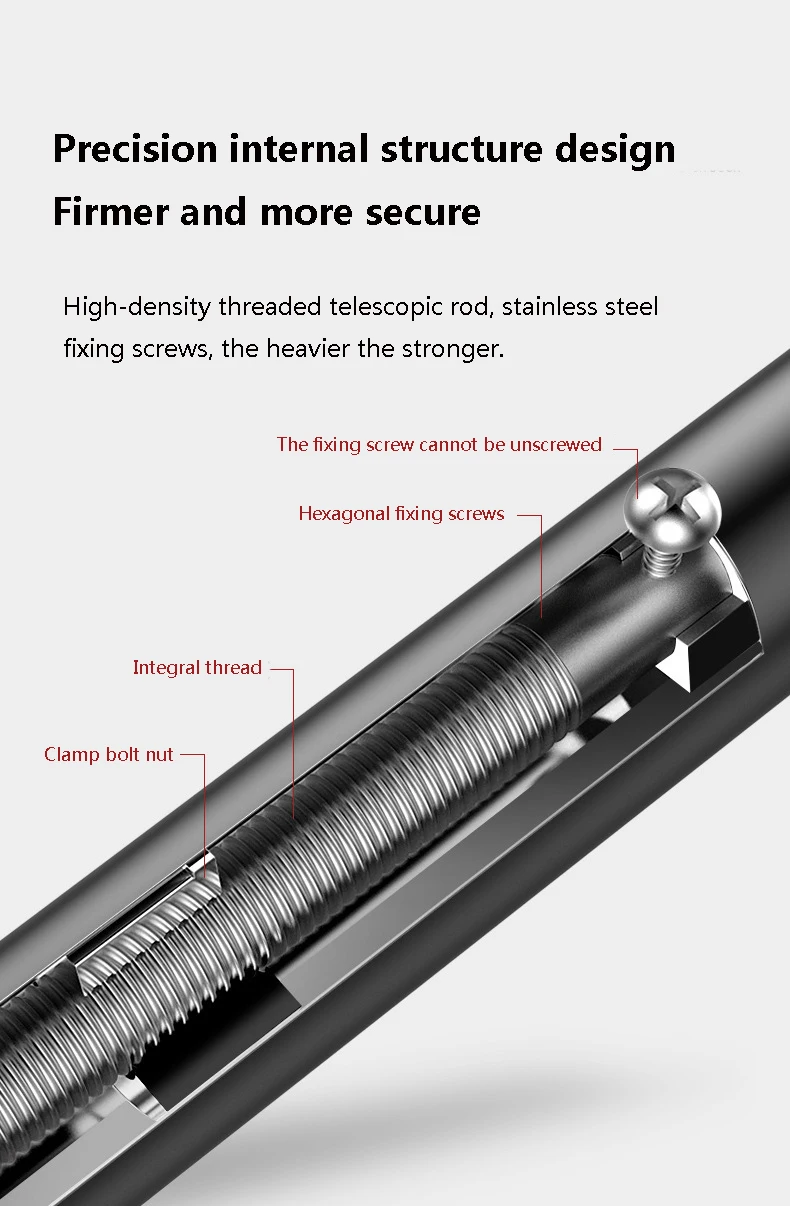 Precision internal structure design
Firmer and more secure

High-density threaded telescopic rod, stainless steel fixing screws, the heavier the stronger.

The fixing screw cannot be unscrewed

Hexagonal fixing screws

Integral thread

Clamp bolt nut