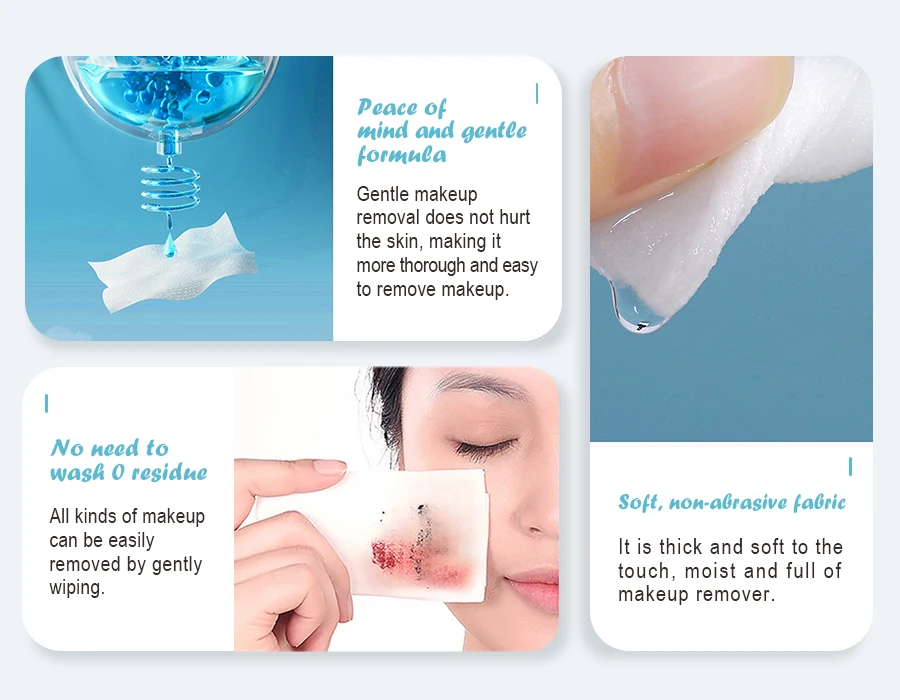 Peace of mind and gentle formula

Gentle makeup removal does not hurt the skin, making it more thorough and easy to remove makeup.

No need to wash 0 residue

All kinds of makeup can be easily removed by gently wiping.

Soft, non-abrasive fabric

It is thick and soft to the touch, moist and full of makeup remover.