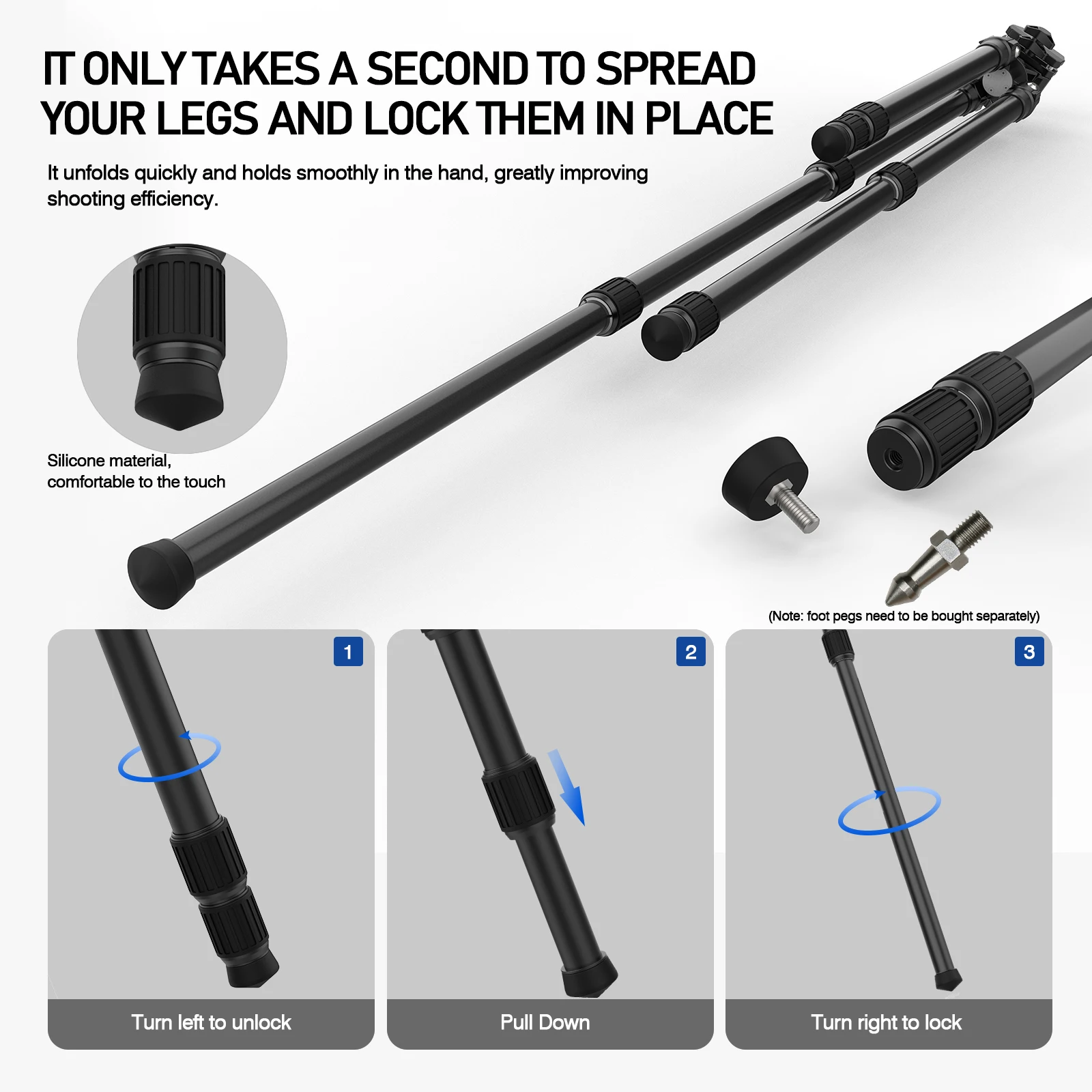 IT ONLY TAKES A SECOND TO SPREAD YOUR LEGS AND LOCK THEM IN PLACE

It unfolds quickly and holds smoothly in the hand, greatly improving shooting efficiency.

Silicone material, comfortable to the touch

(Note: foot pegs need to be bought separately)

1

Turn left to unlock

2

Pull Down

3

Turn right to lock